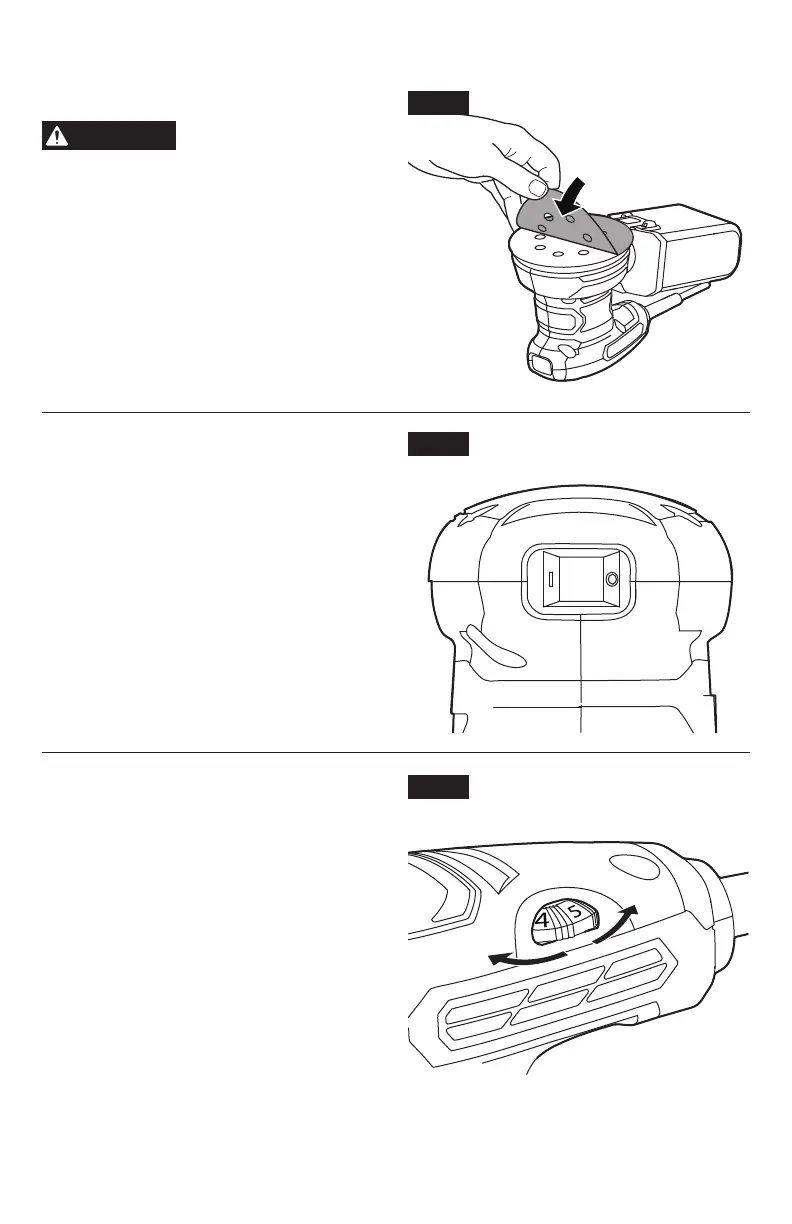 I
O
4
5