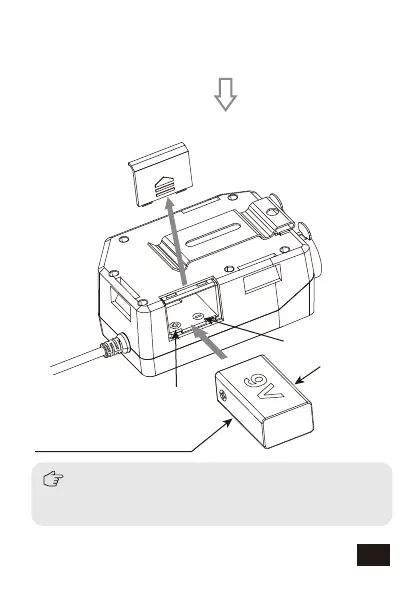 9V