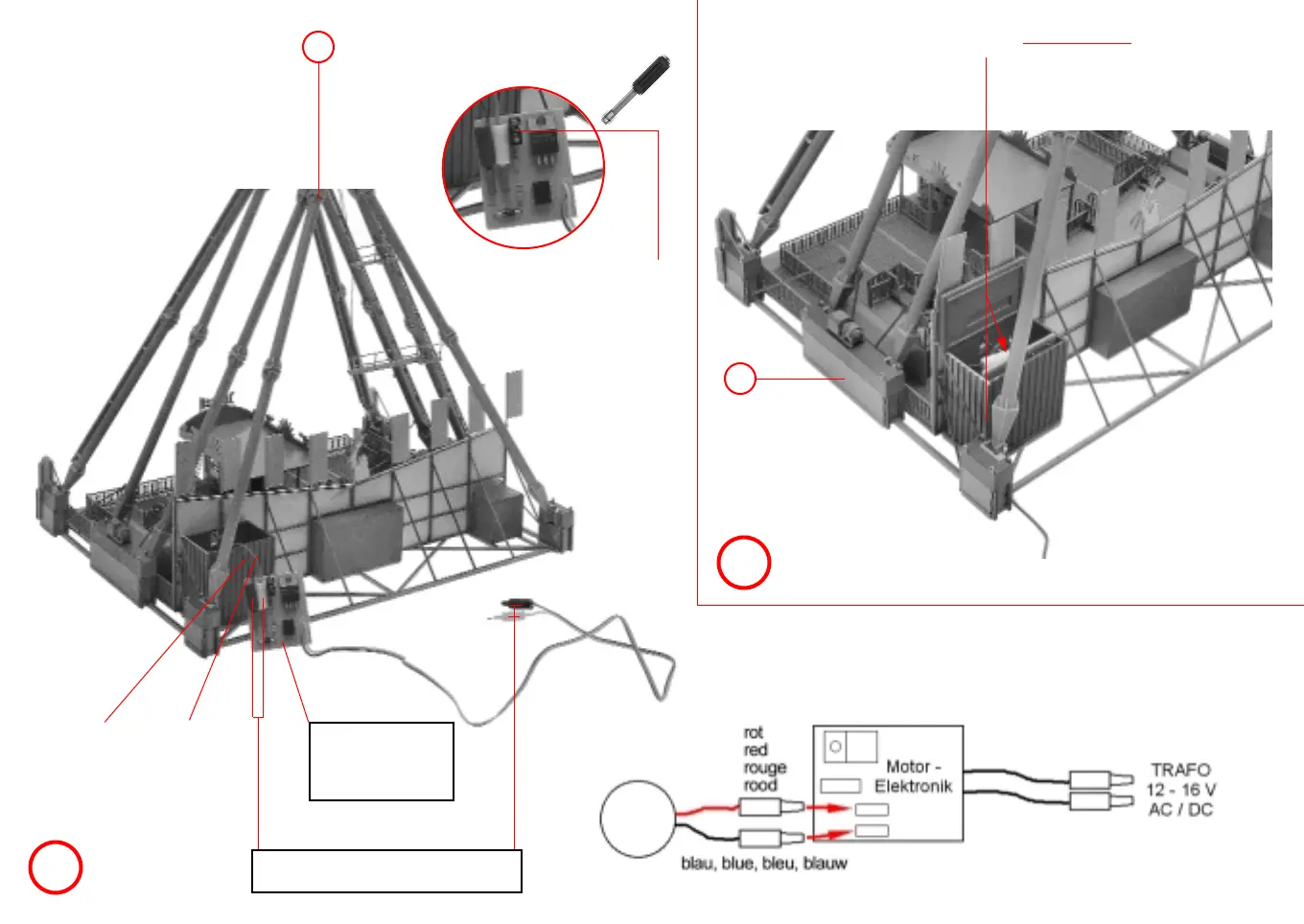 rot
red
rouge
rood

Motor - Elektronik

TRAFO
12 - 16 V
AC / DC

blau, blue, bleu, blauw