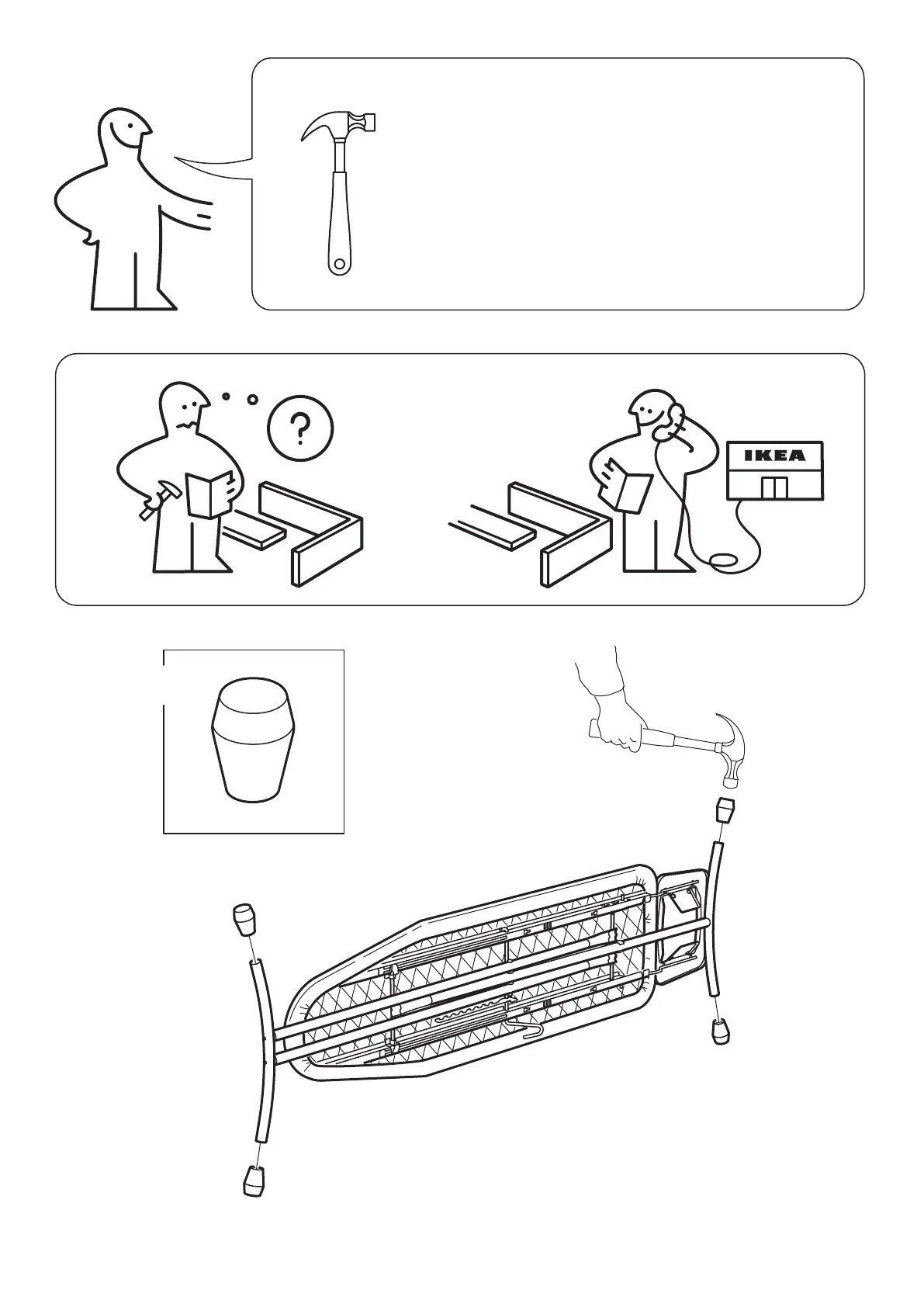 ?

IKEA