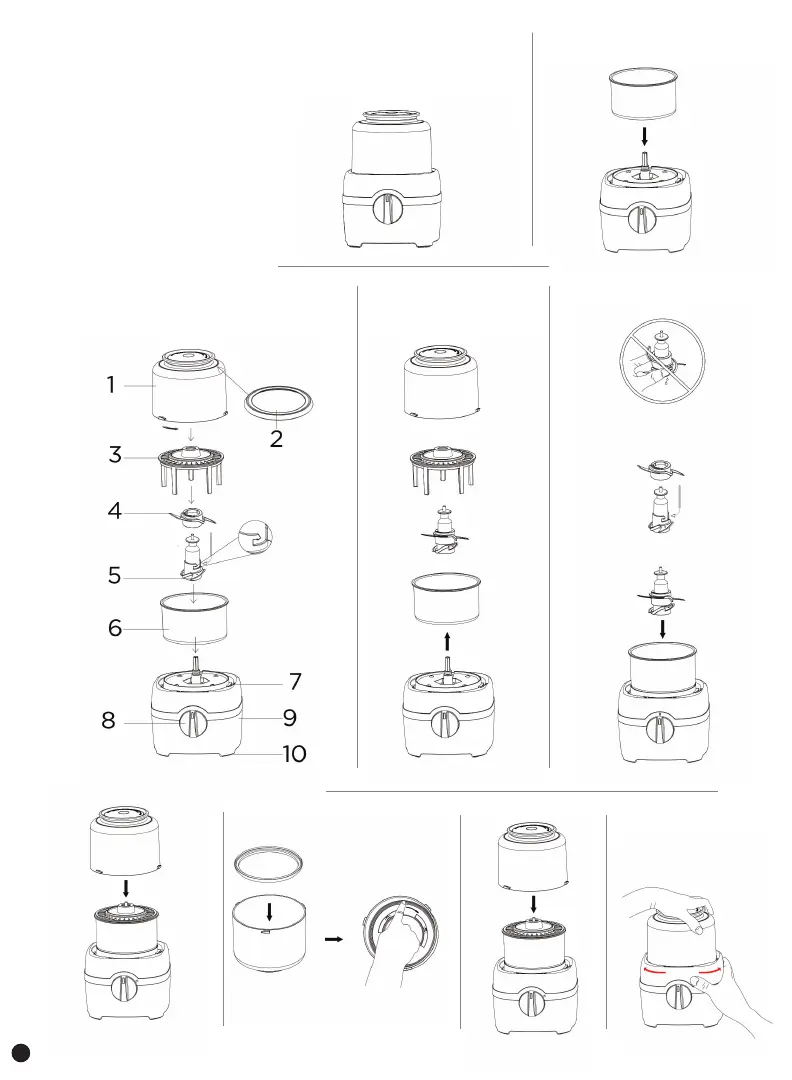 1

2

3

4

5

6

7

8

9

10