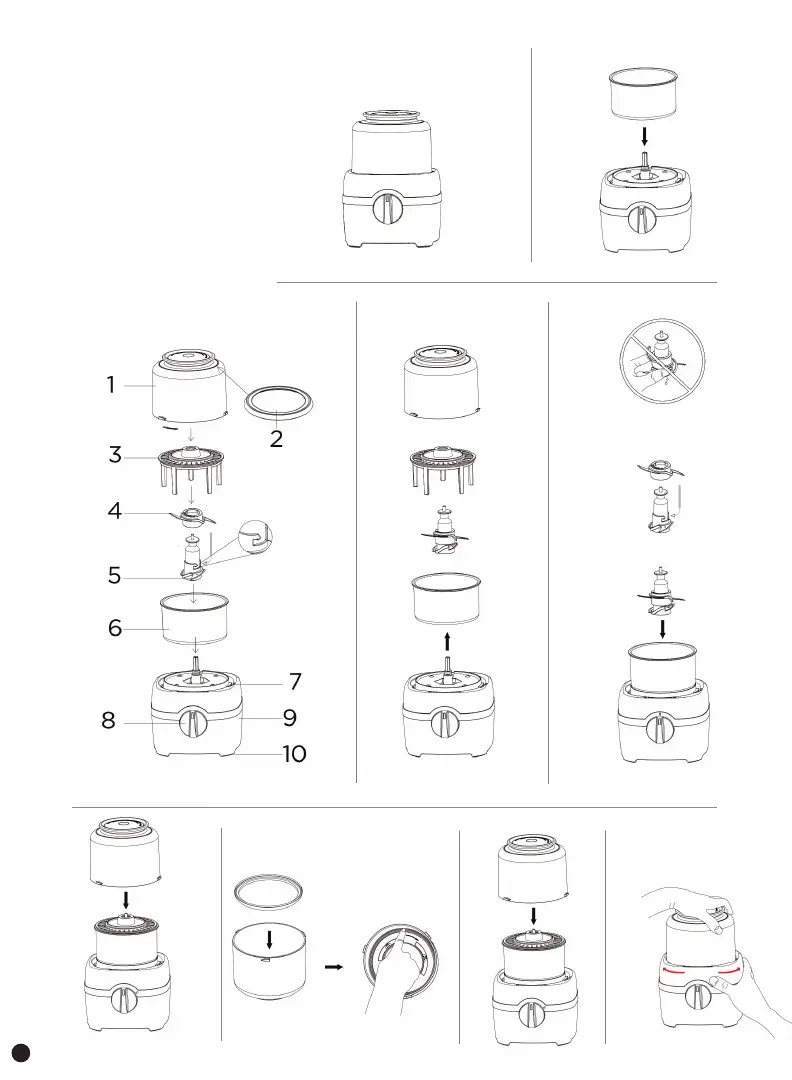 1
2
3
4
5
6
7
8
9
10