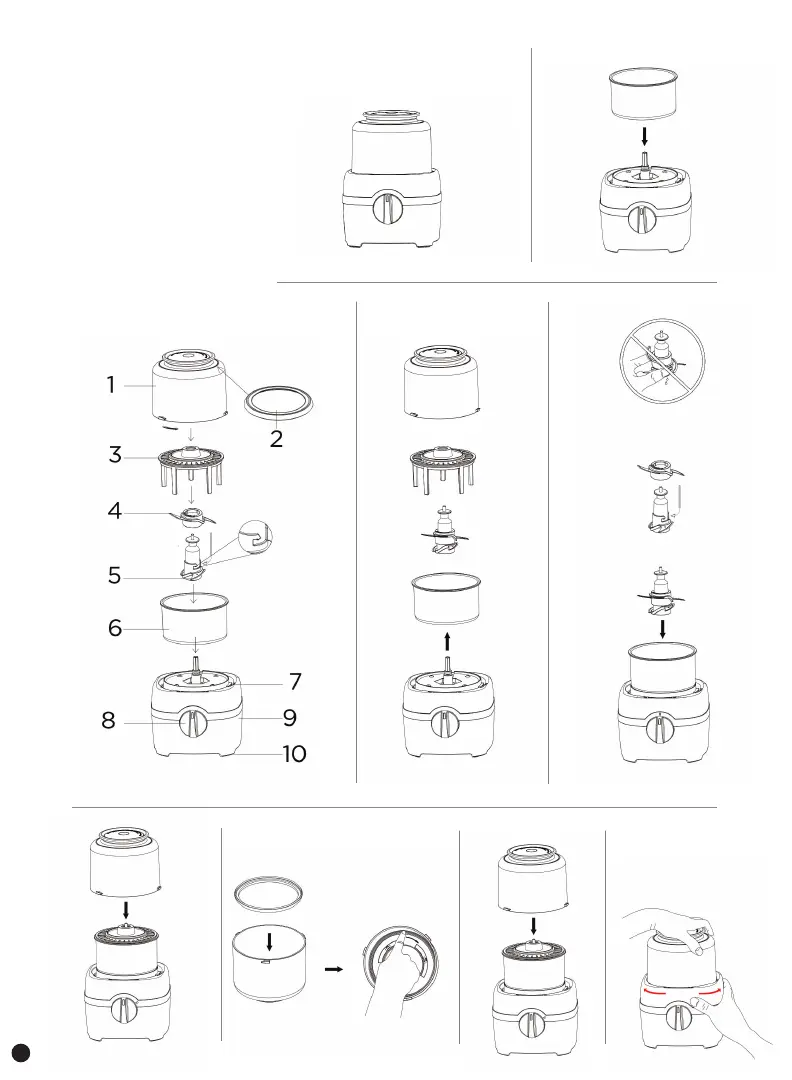 1
2
3
4
5
6
7
8
9
10