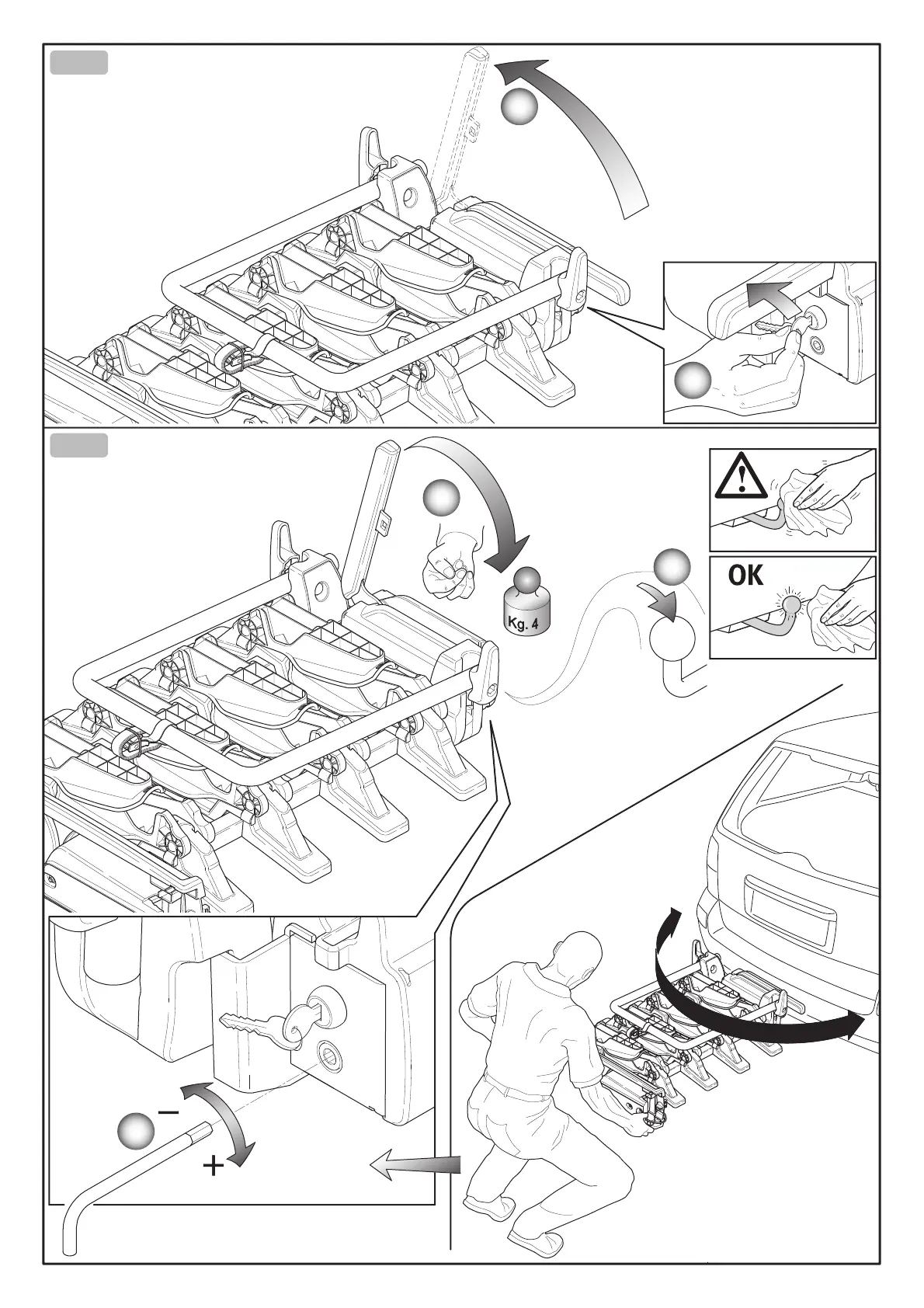 Kg. 4

OK

−

+