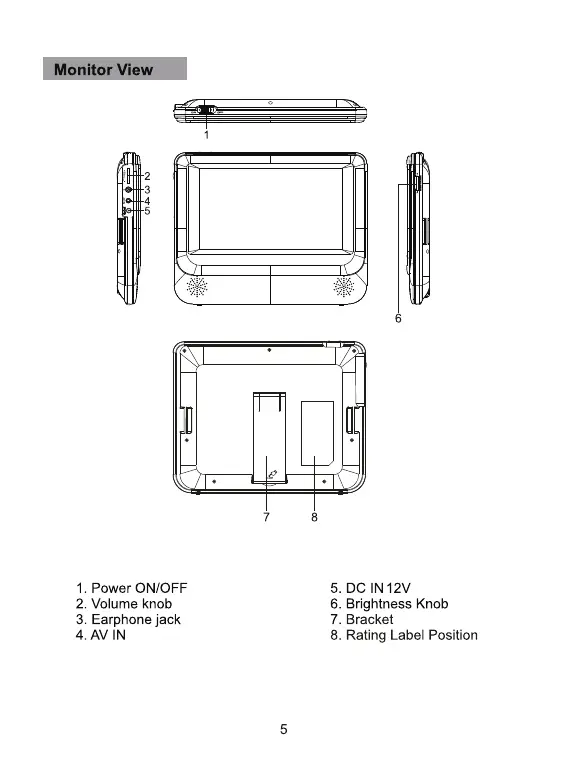 Monitor View

1

2
3
4
5

6

7
8

1. Power ON/OFF
2. Volume knob
3. Earphone jack
4. AV IN

5. DC IN 12V
6. Brightness Knob
7. Bracket
8. Rating Label Position

5