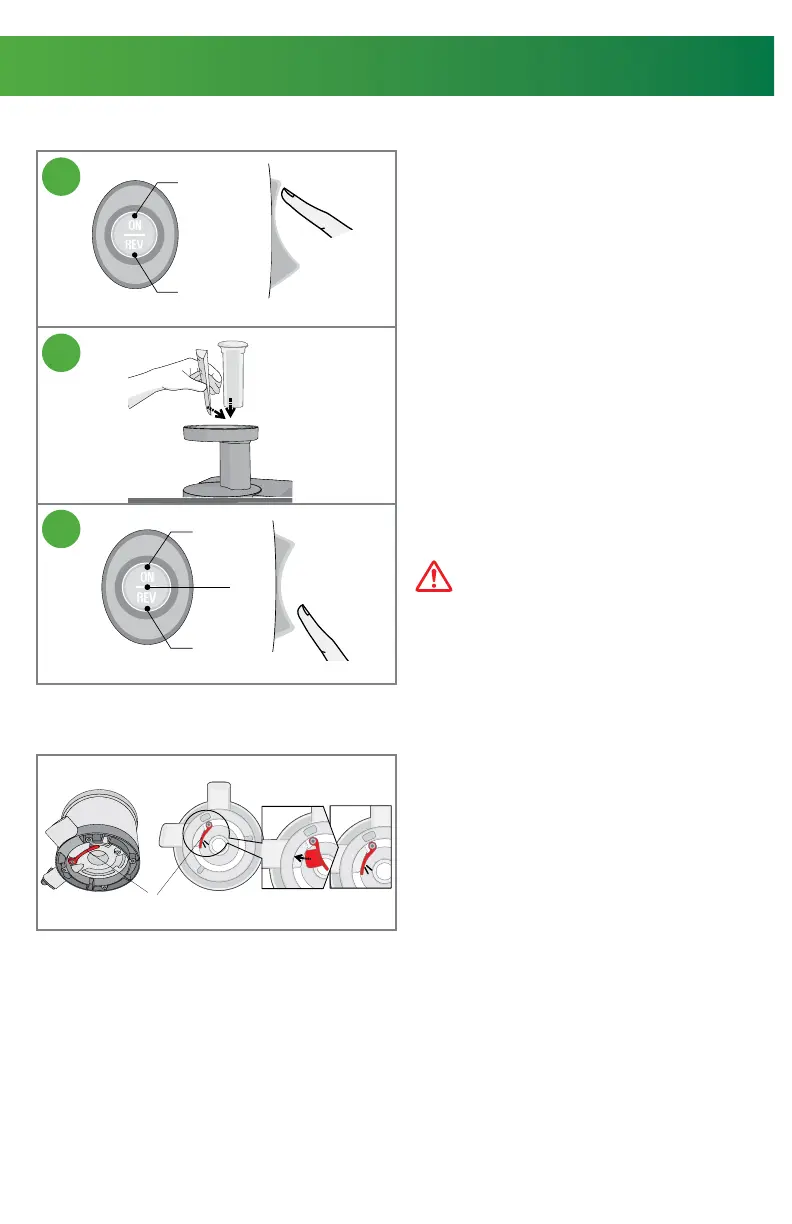 ON
REV

ON
REV