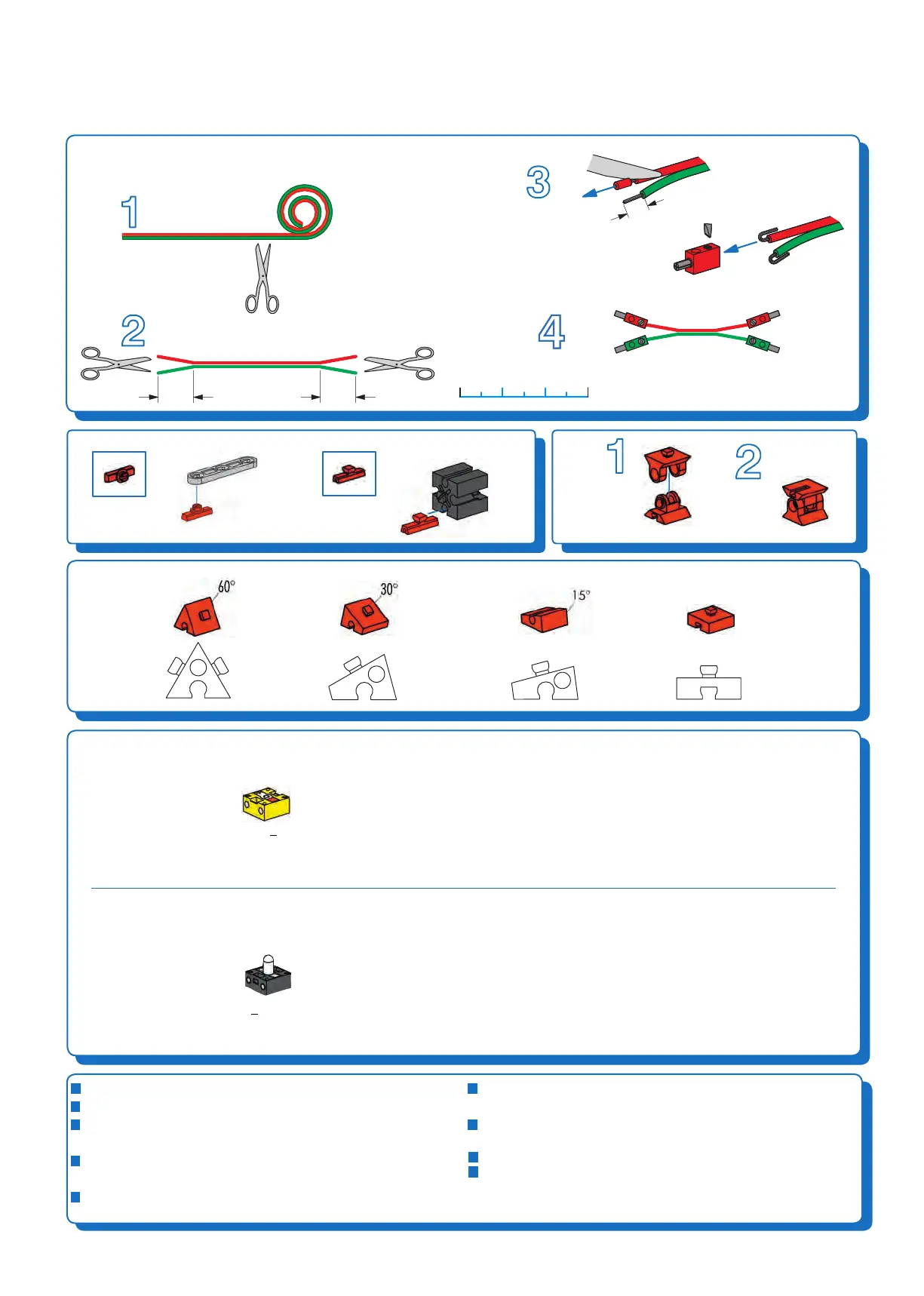 1

2

3

4

1

2

60°

30°

15°