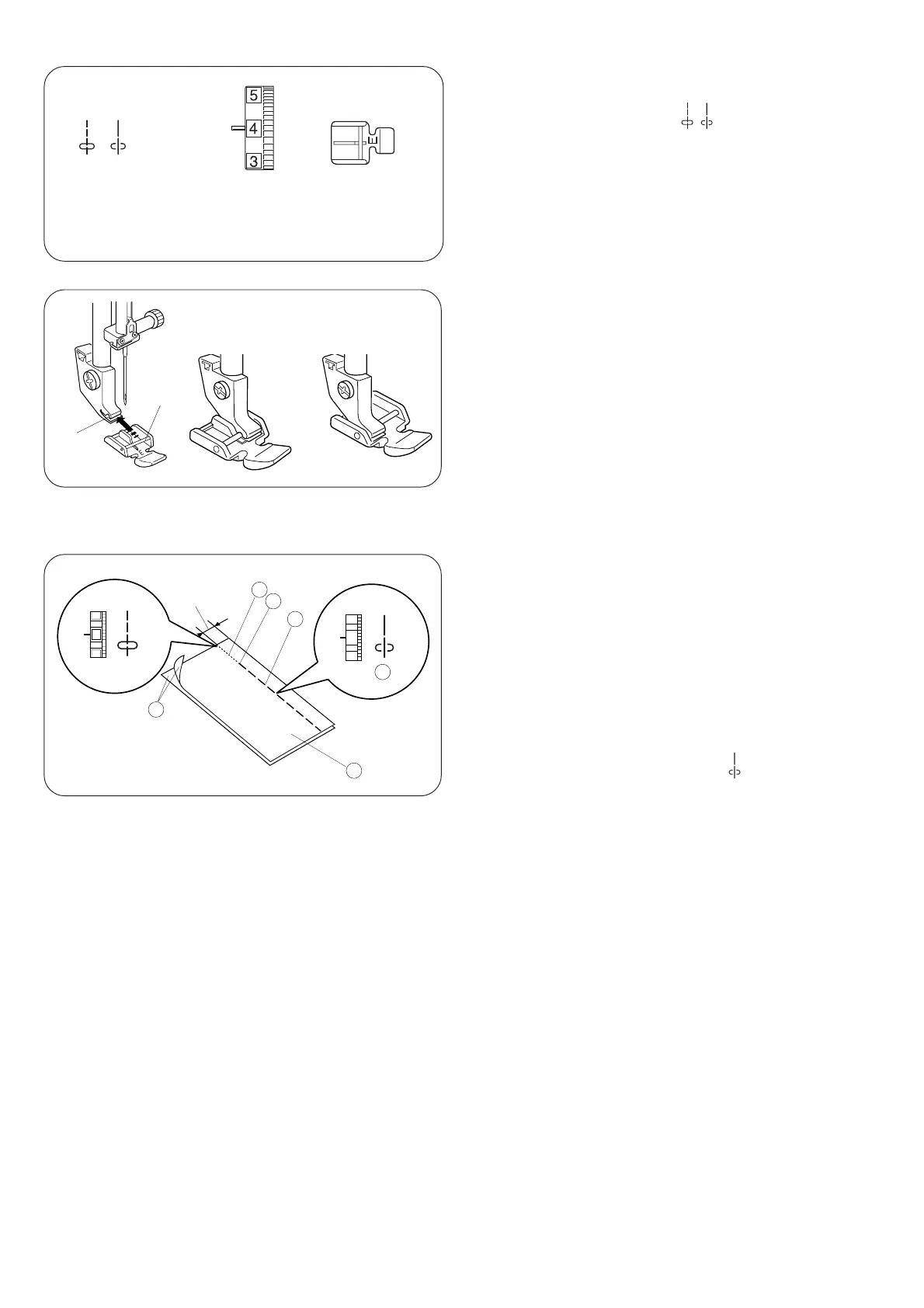 5
4
3
E