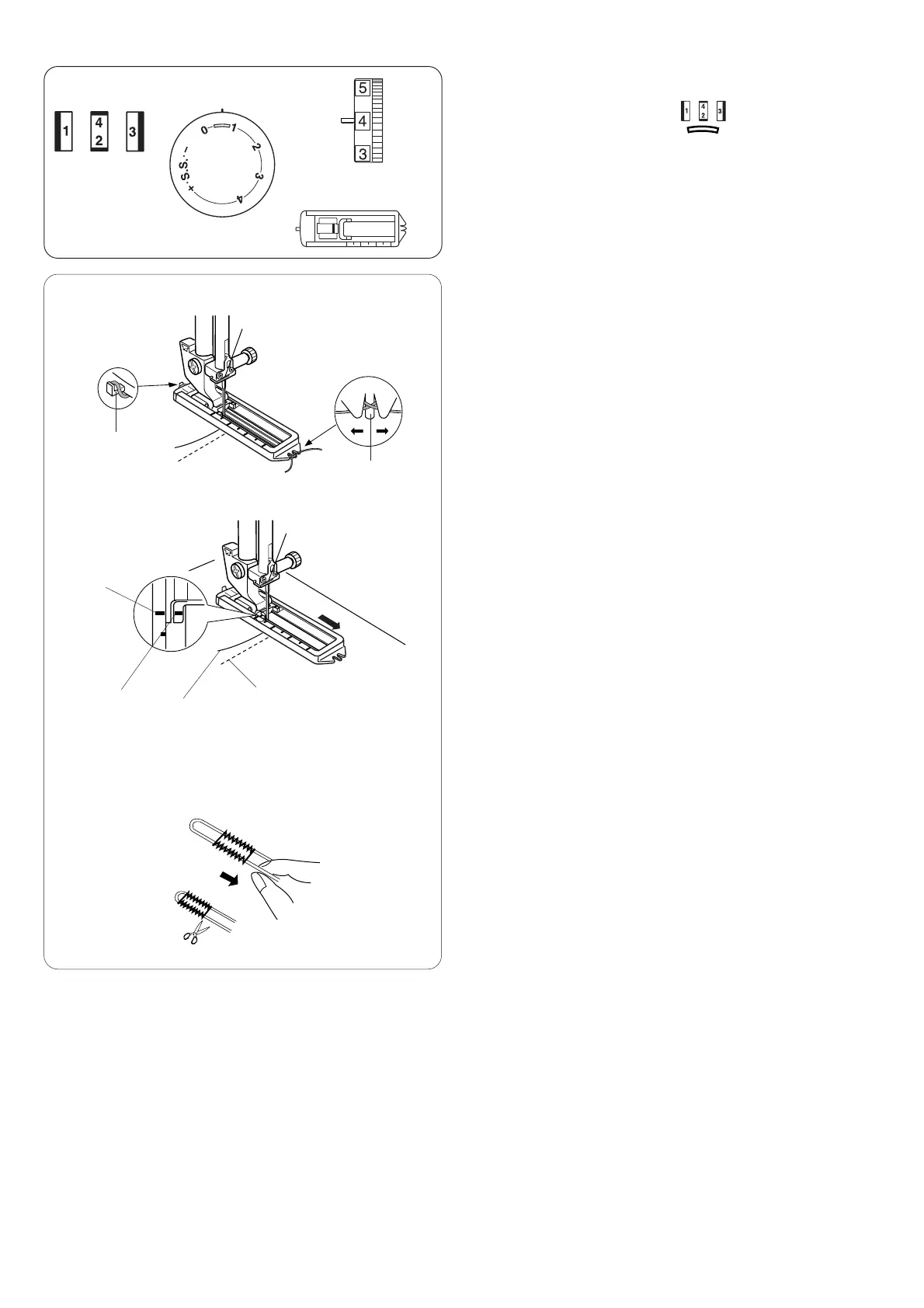 1

4
2

3

0
1
2
3
4
+
S.S.
–

5
4
3

1
4
2
3