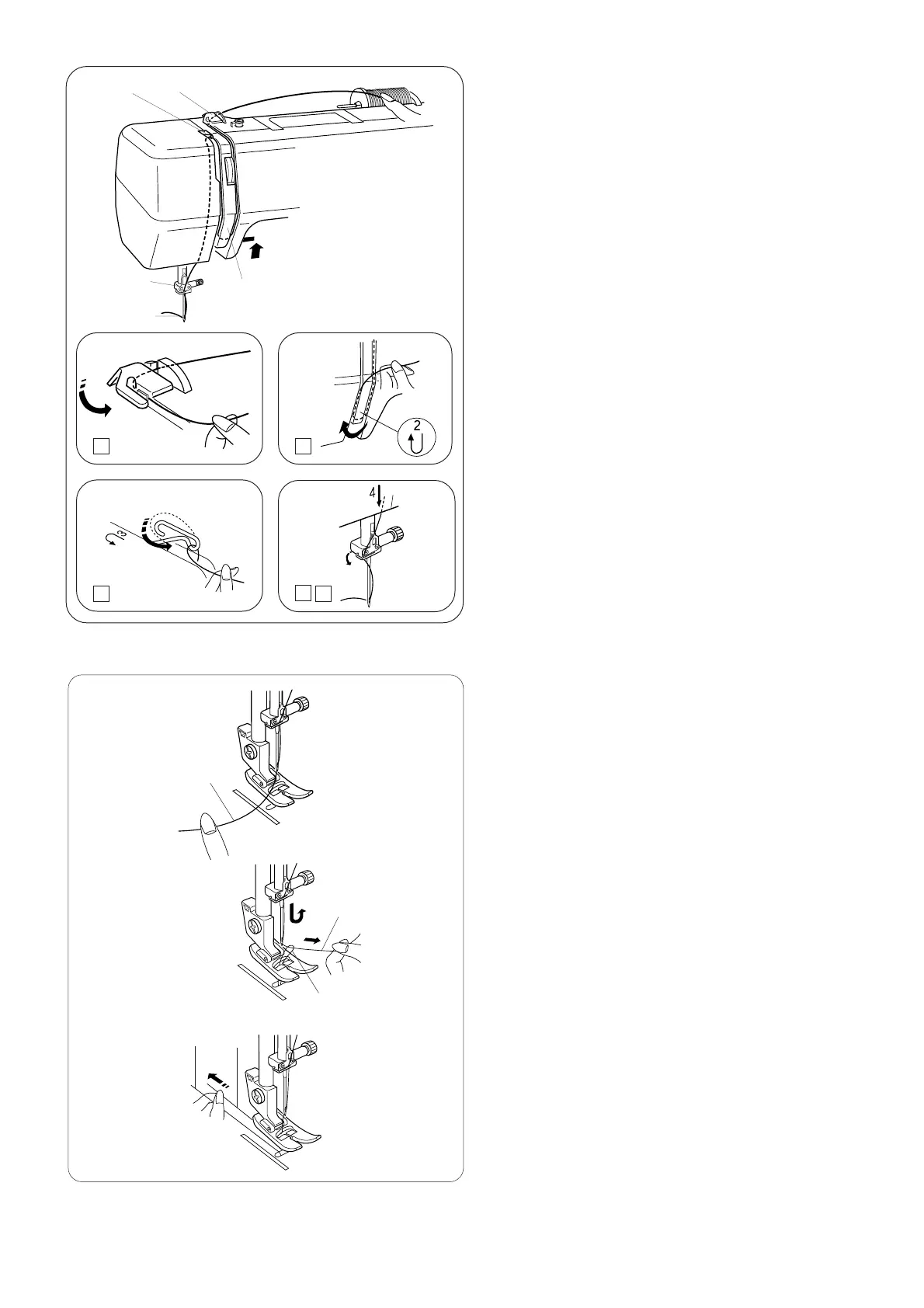 2

3

4