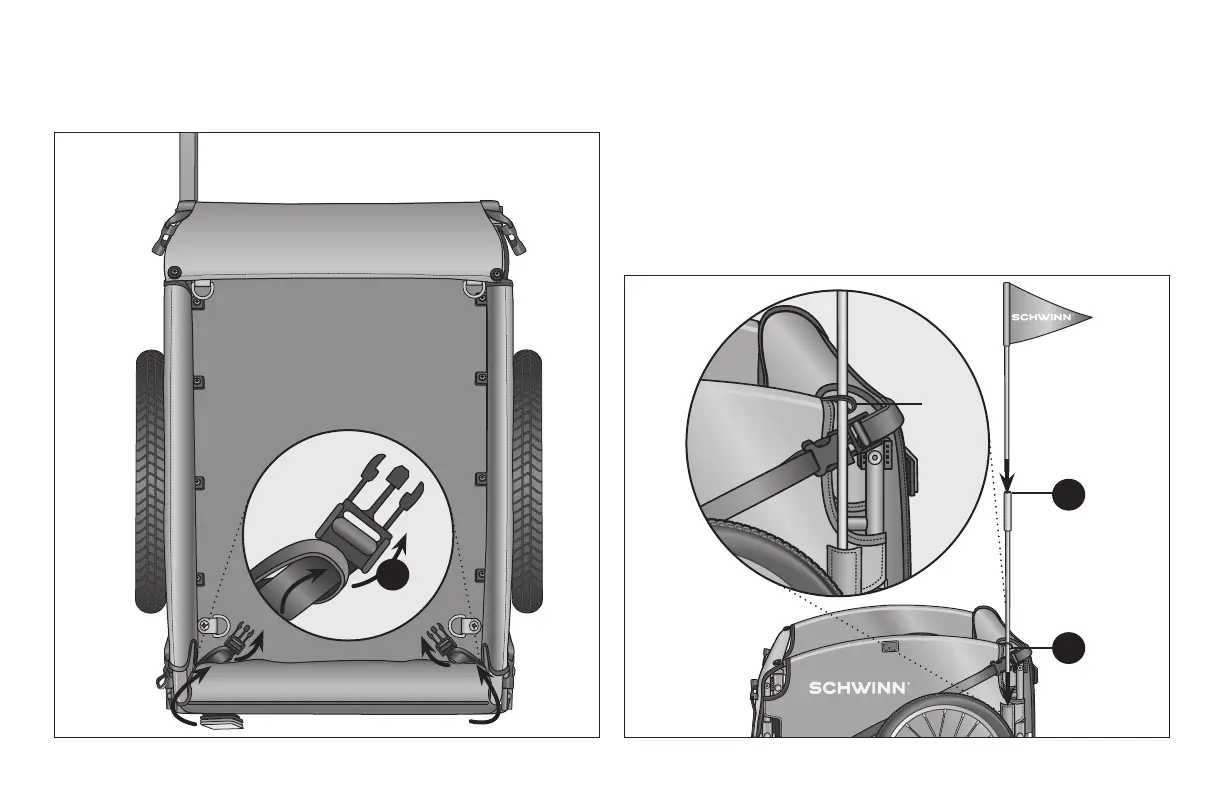 SCHWINN

SCHWINN