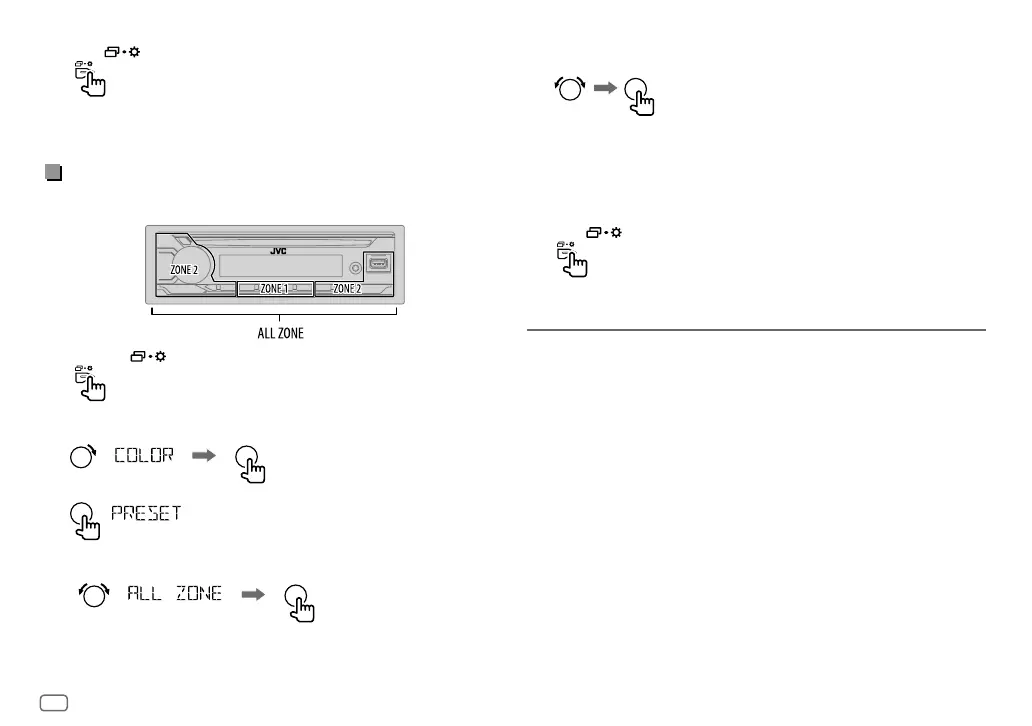 JVC

ZONE 2

ZONE 1

ZONE 2

ALL ZONE

COLOR

PRESET

ALL ZONE