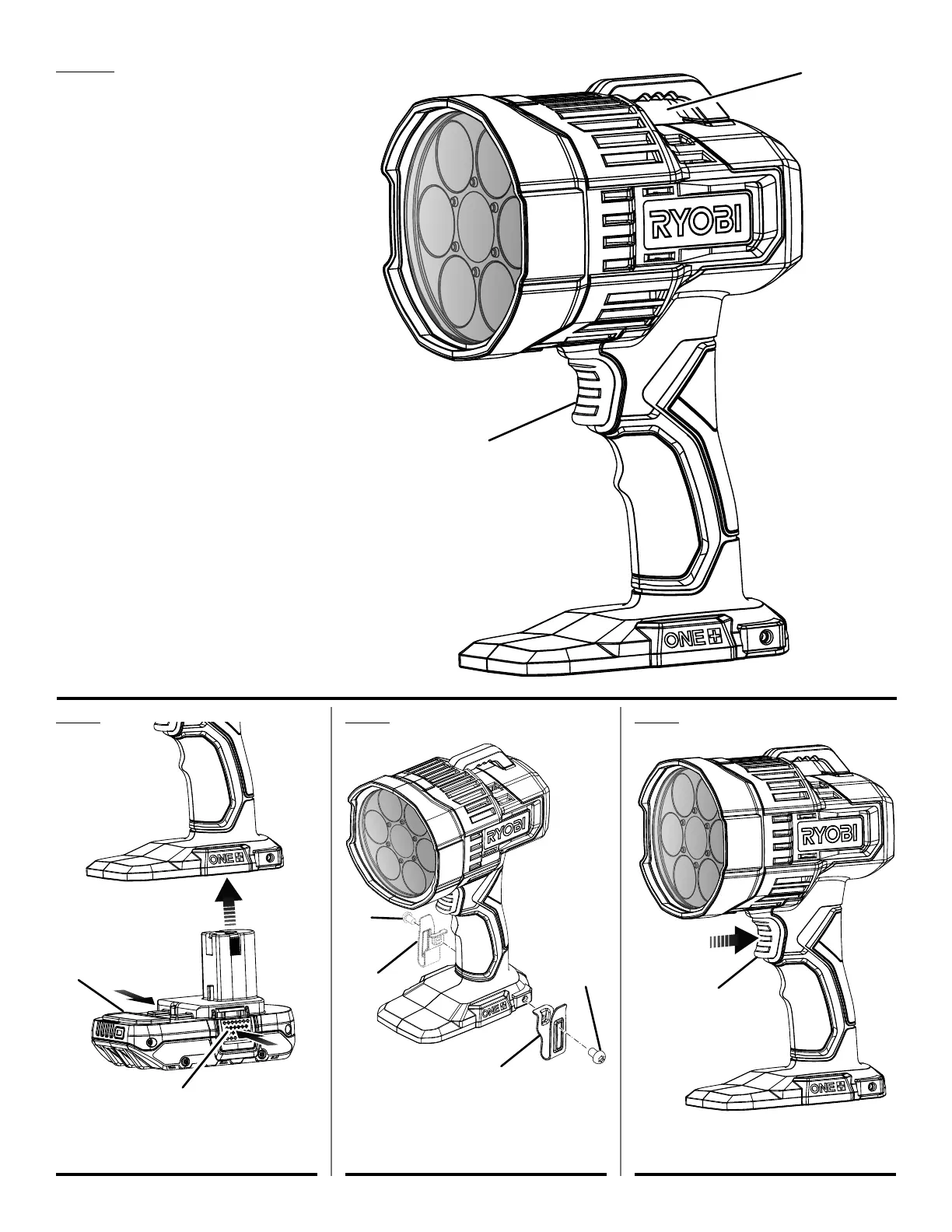 RYOBI

ONE+

ONE+

RYOBI

ONE+

RYOBI

ONE+