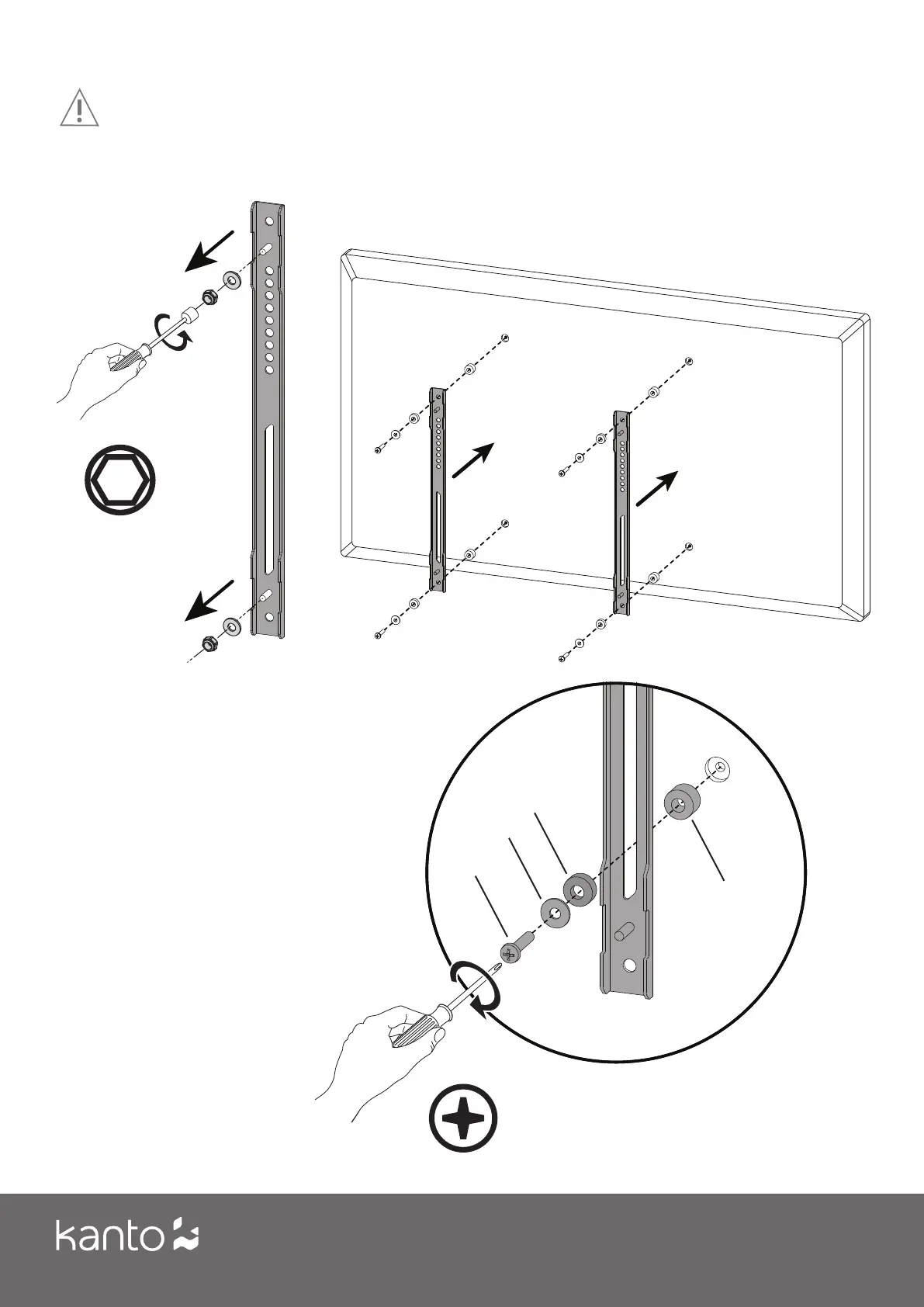 kanto