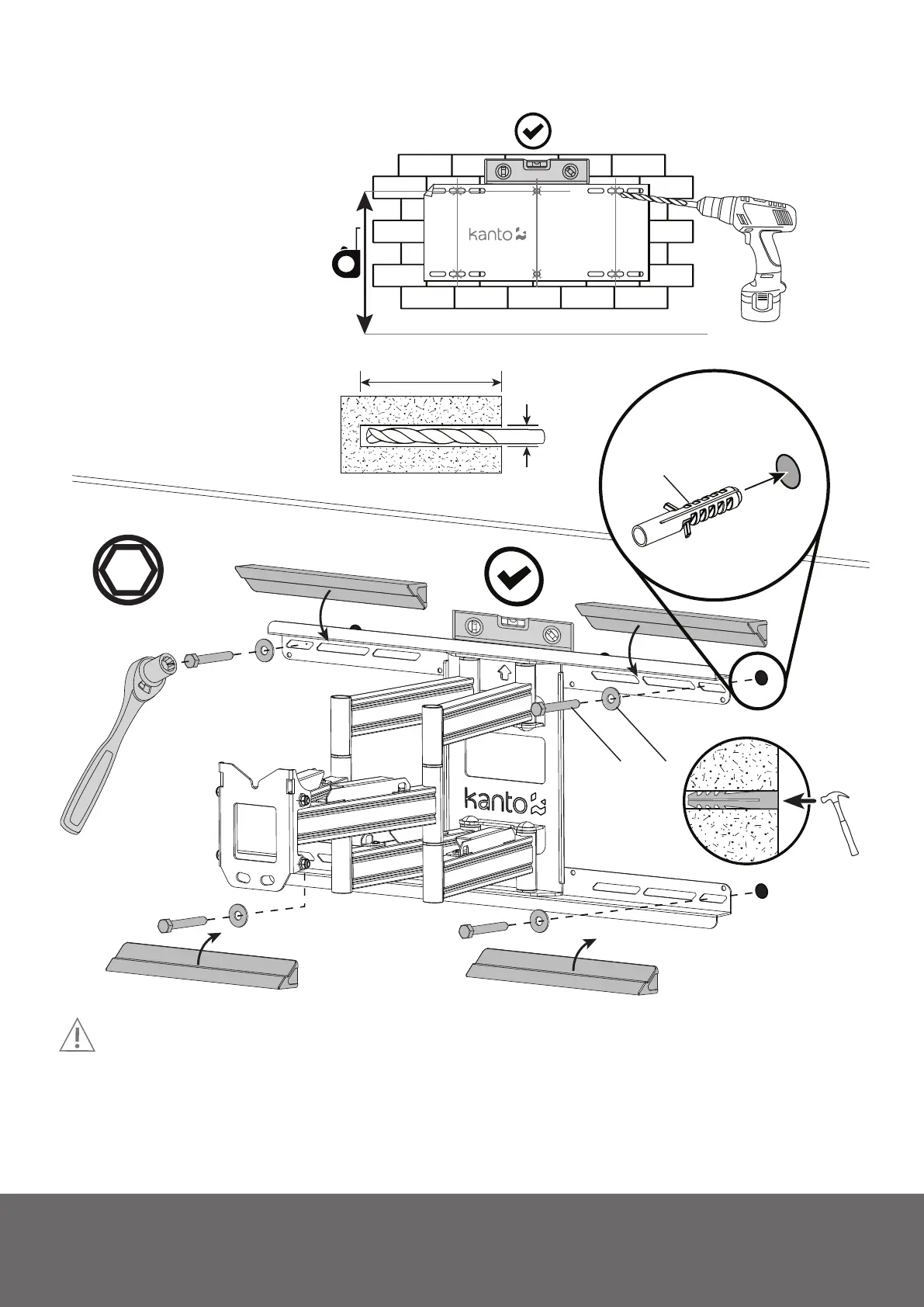 kanto

kanto