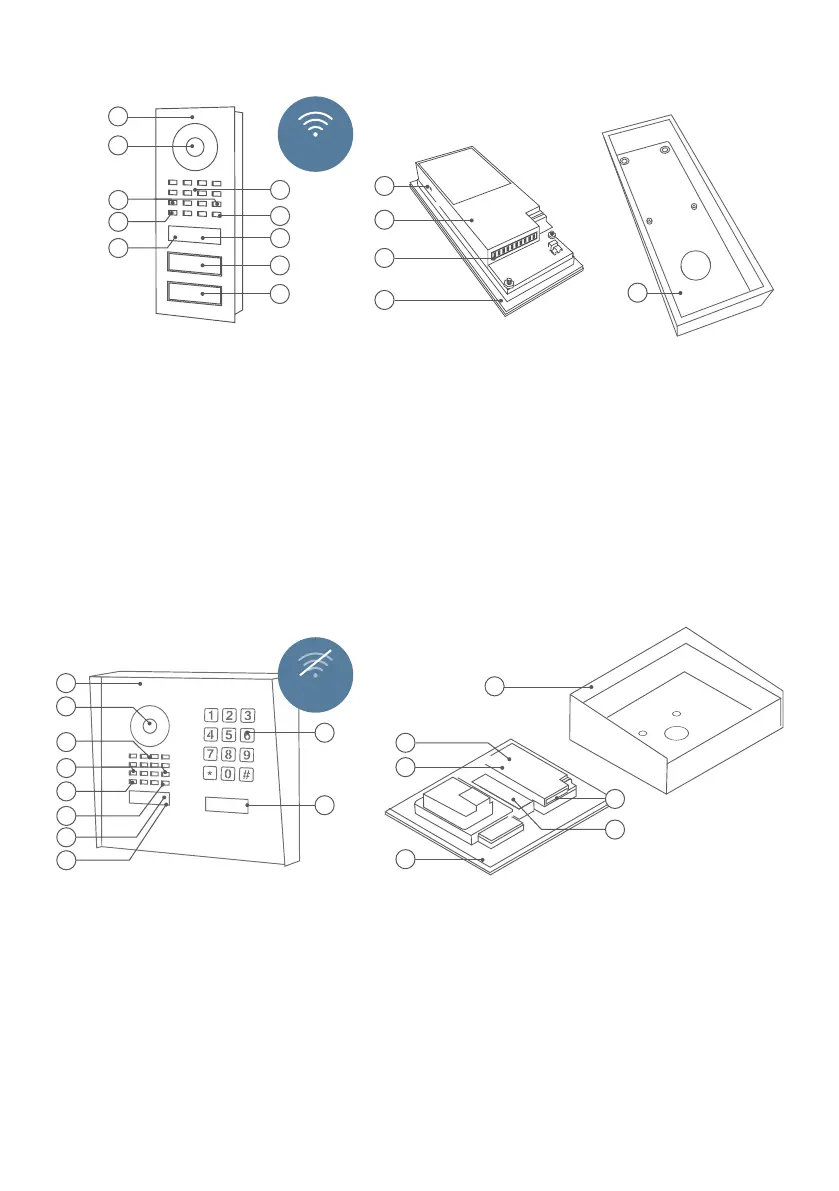 1 2 3
4 5 6
7 8 9
* 0 #