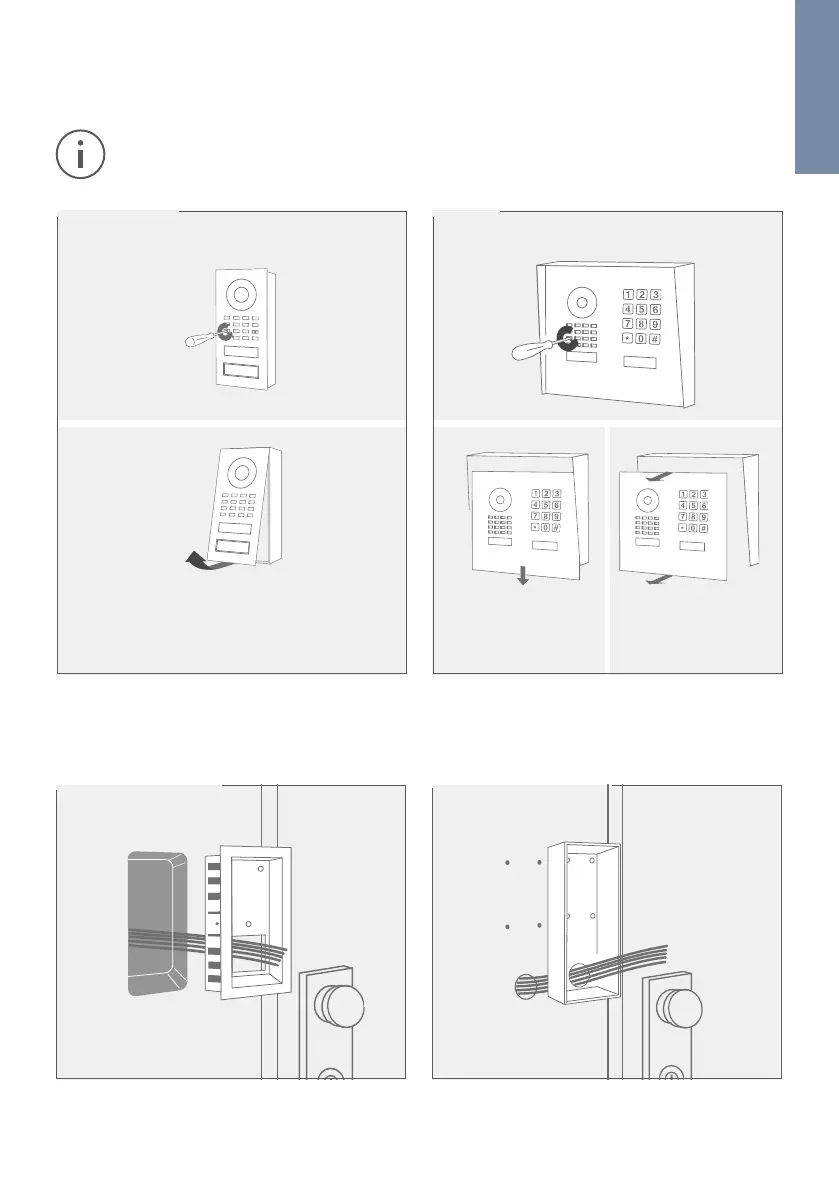 1 2 3
4 5 6
7 8 9
* 0 #

1 2 3
4 5 6
7 8 9
* 0 #

1 2 3
4 5 6
7 8 9
* 0 #