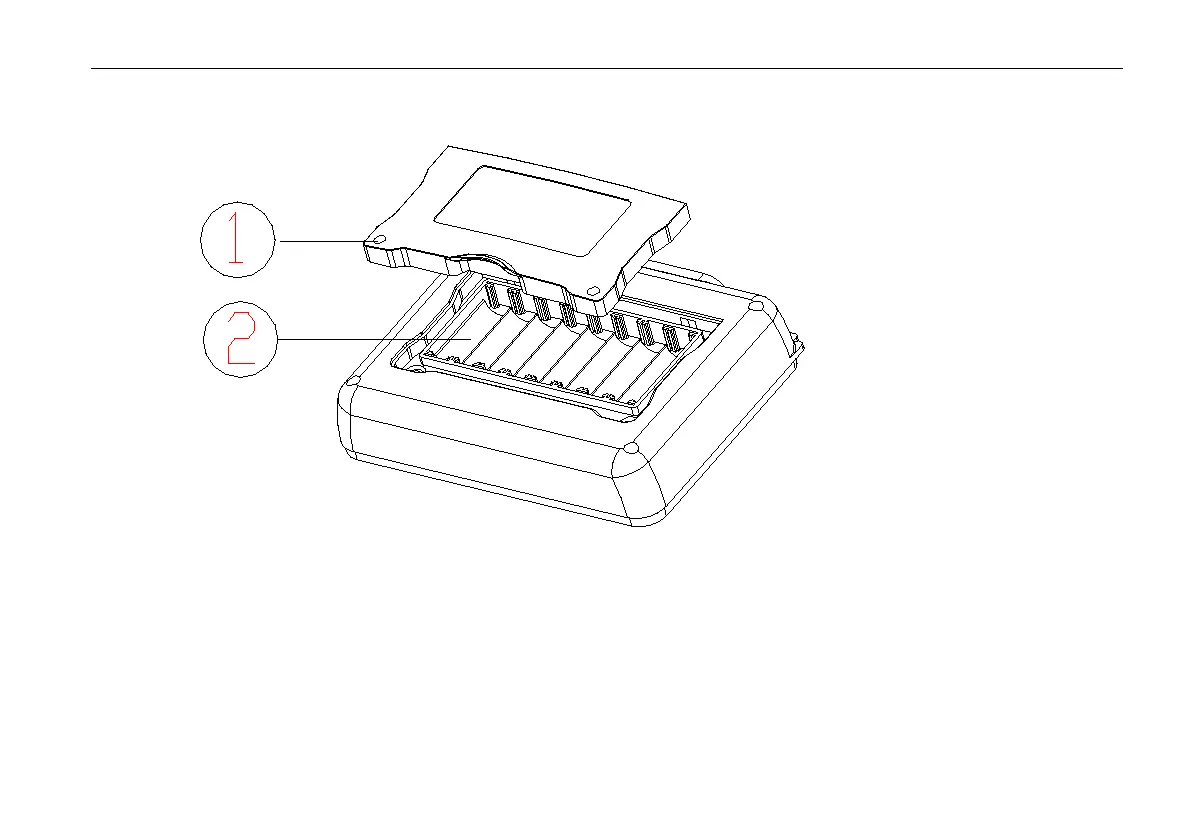 1

2