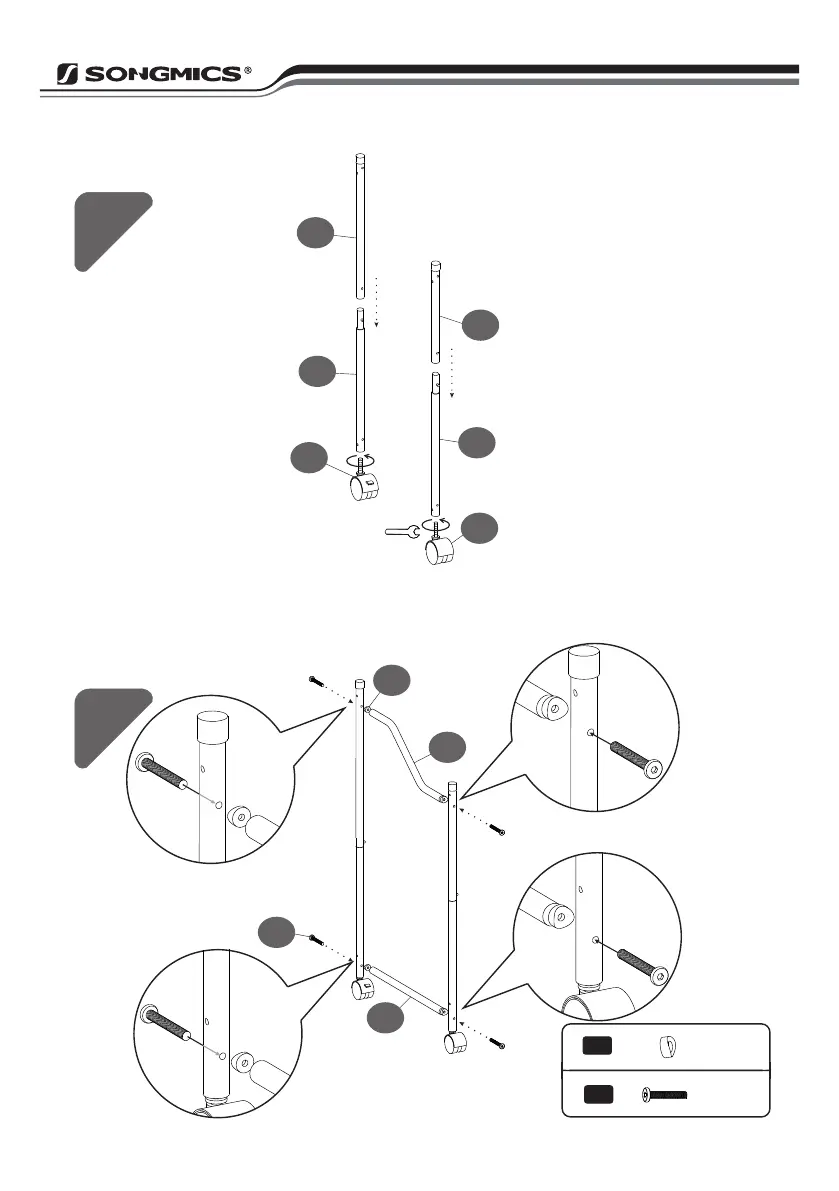 SONGMICS®