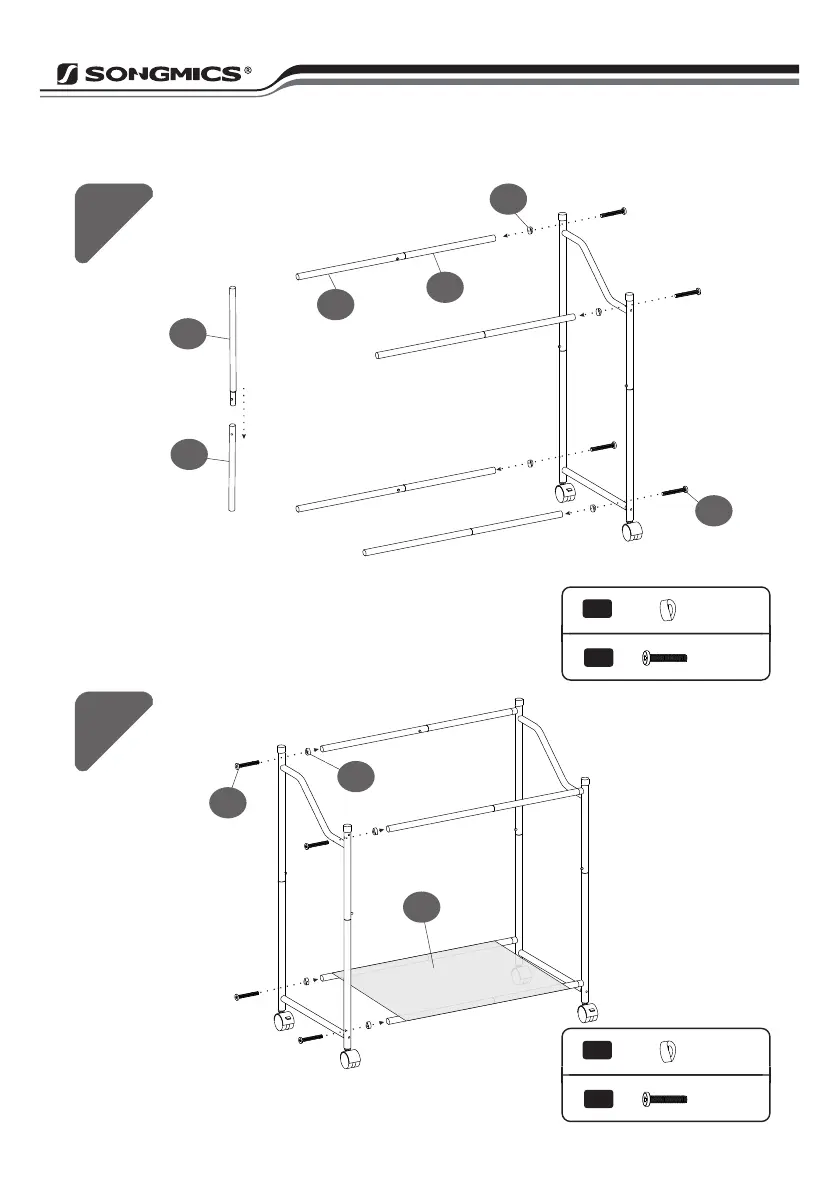 SONGMICS®