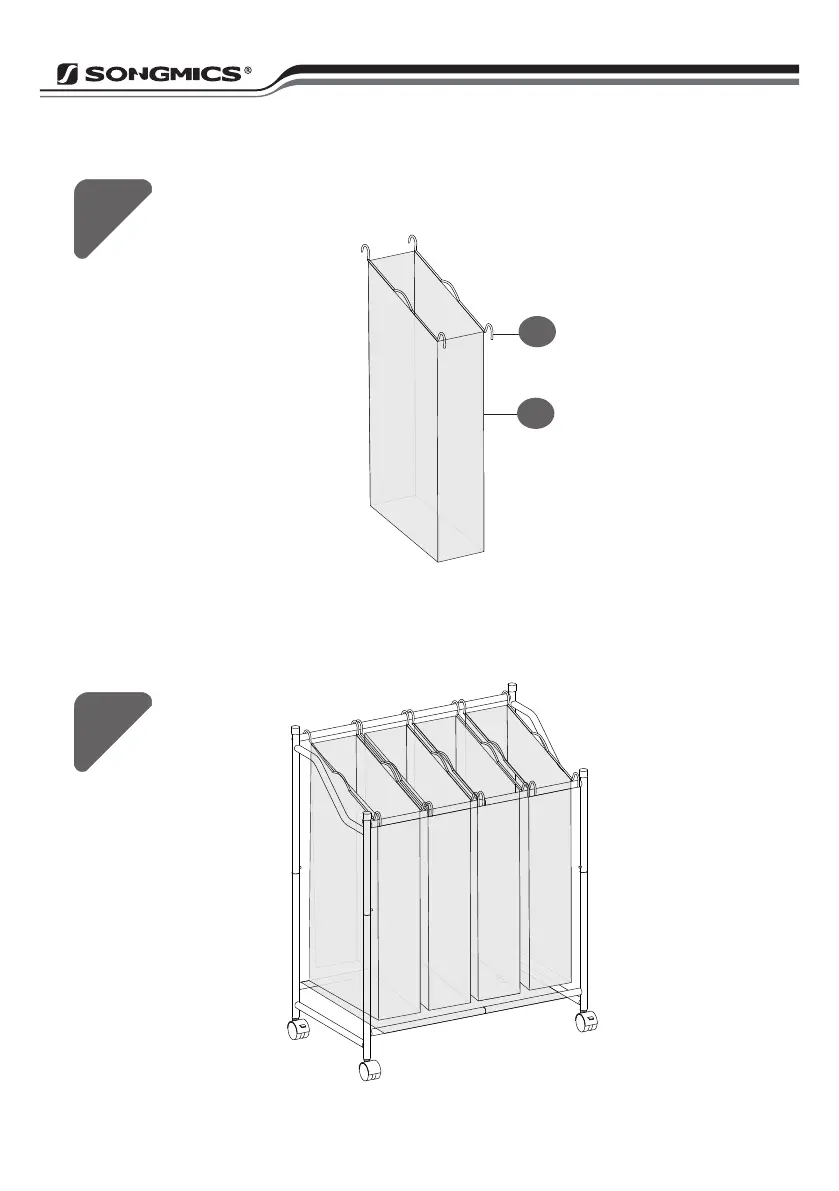 SONGMICS®