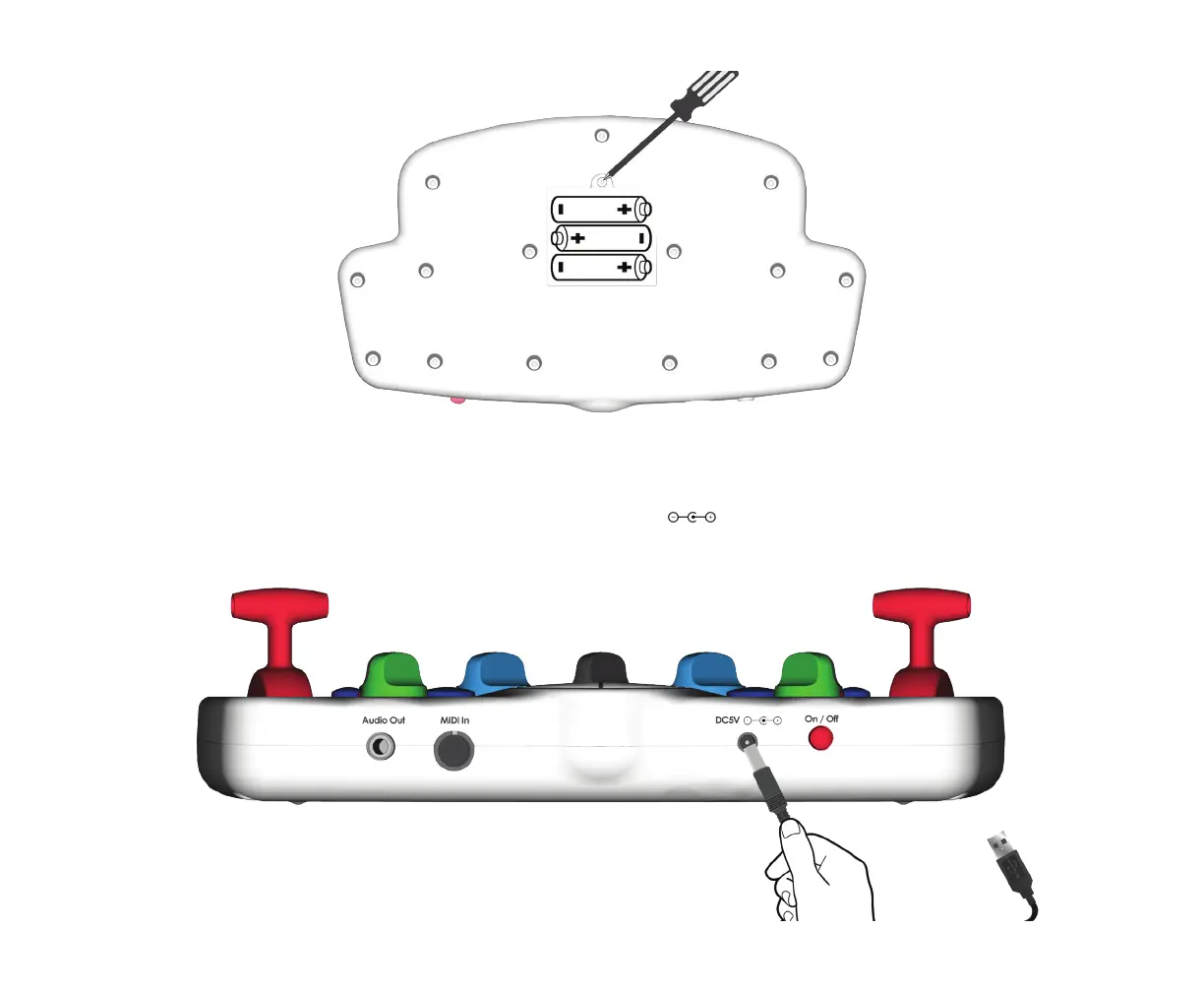 Audio Out
MIDI In
DC5V
On / Off