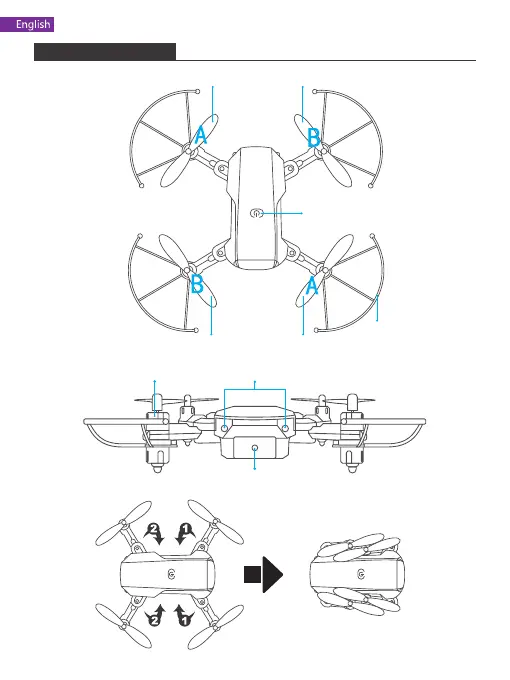 English

A

B

B

A

2

1

2

1