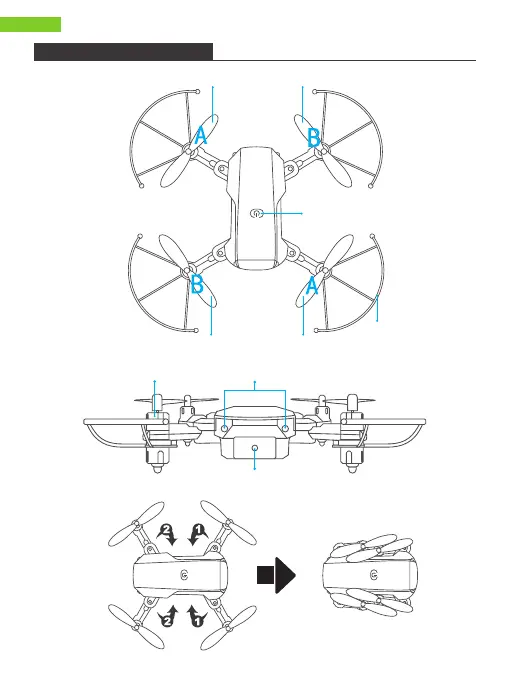 A
B
B
A
2
1
2
1