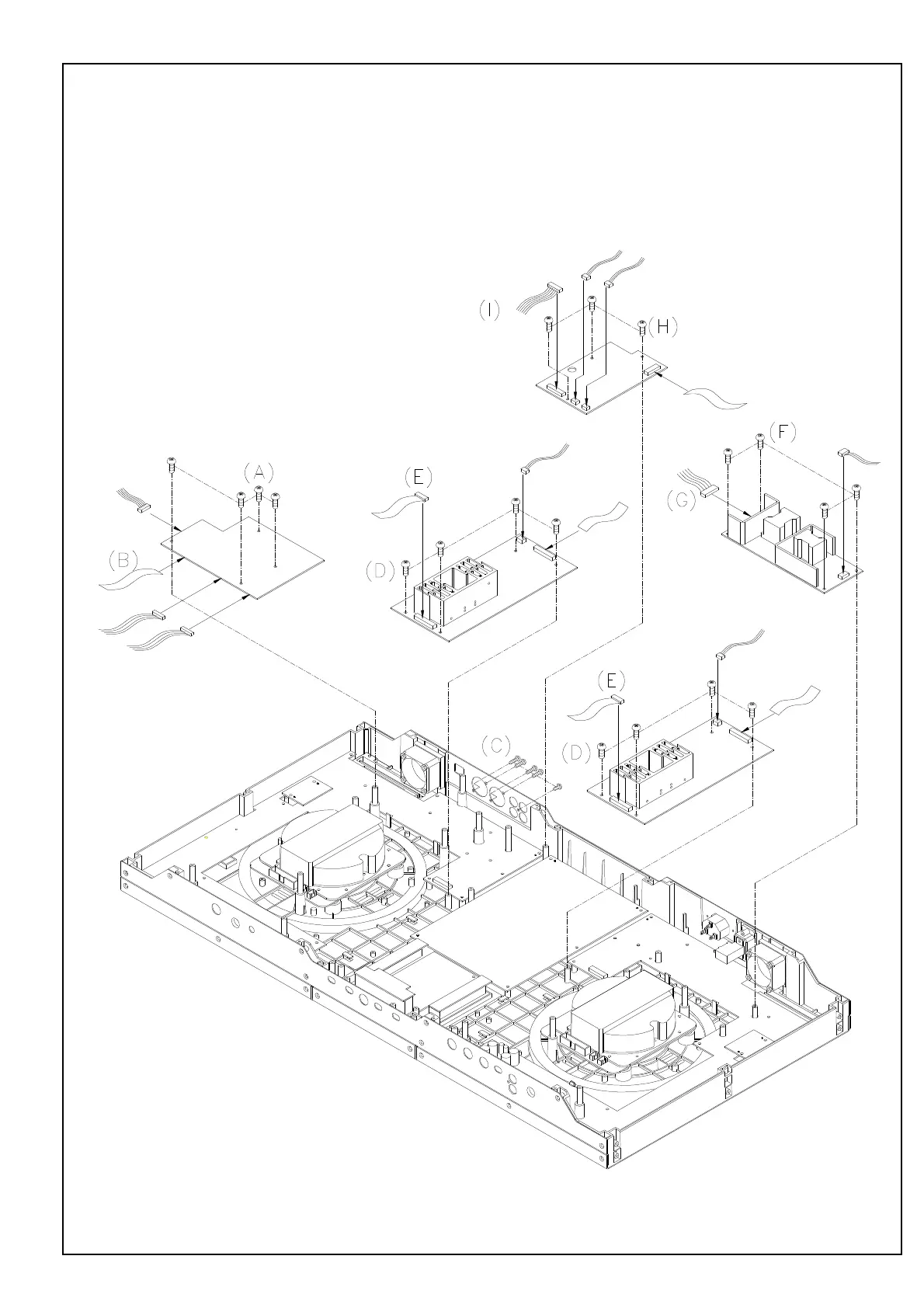 (I)
(H)
(F)
(A)
(E)
(G)
(B)
(D)
(E)
(C)
(D)