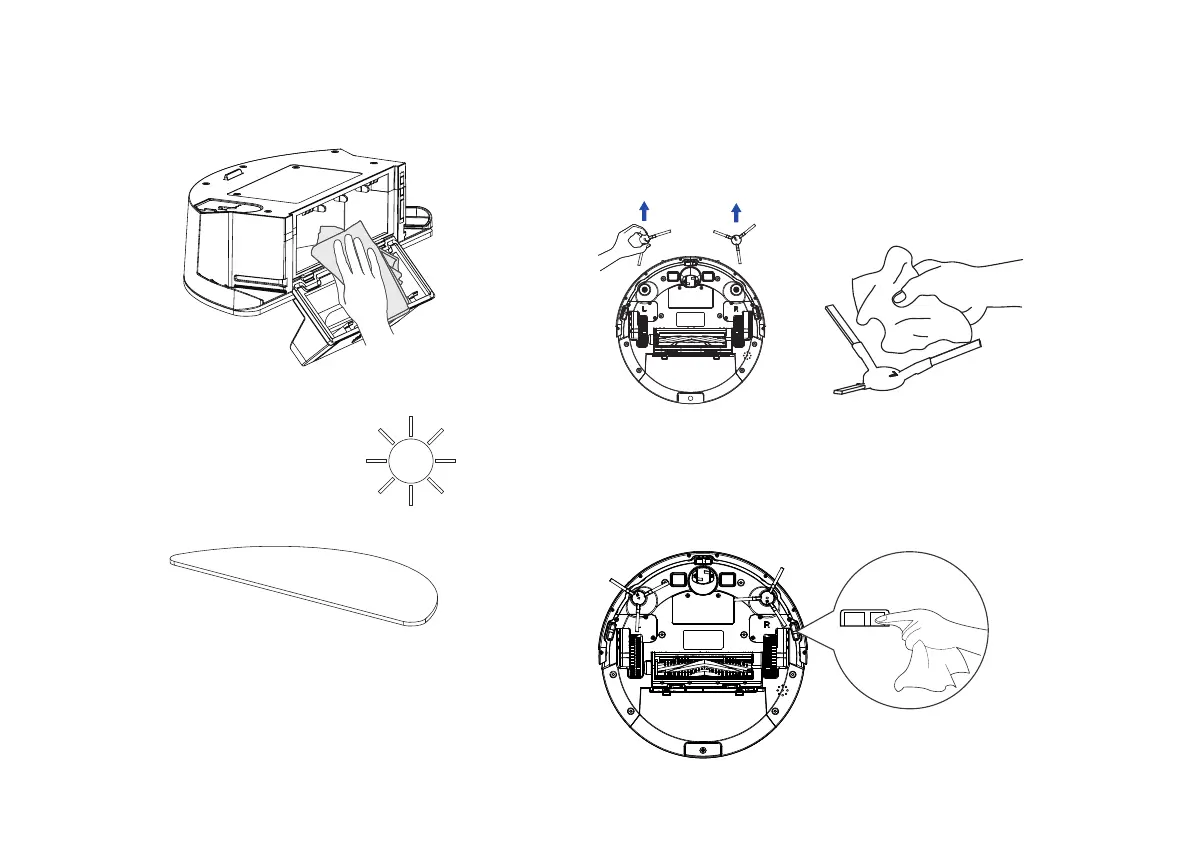 L R

R