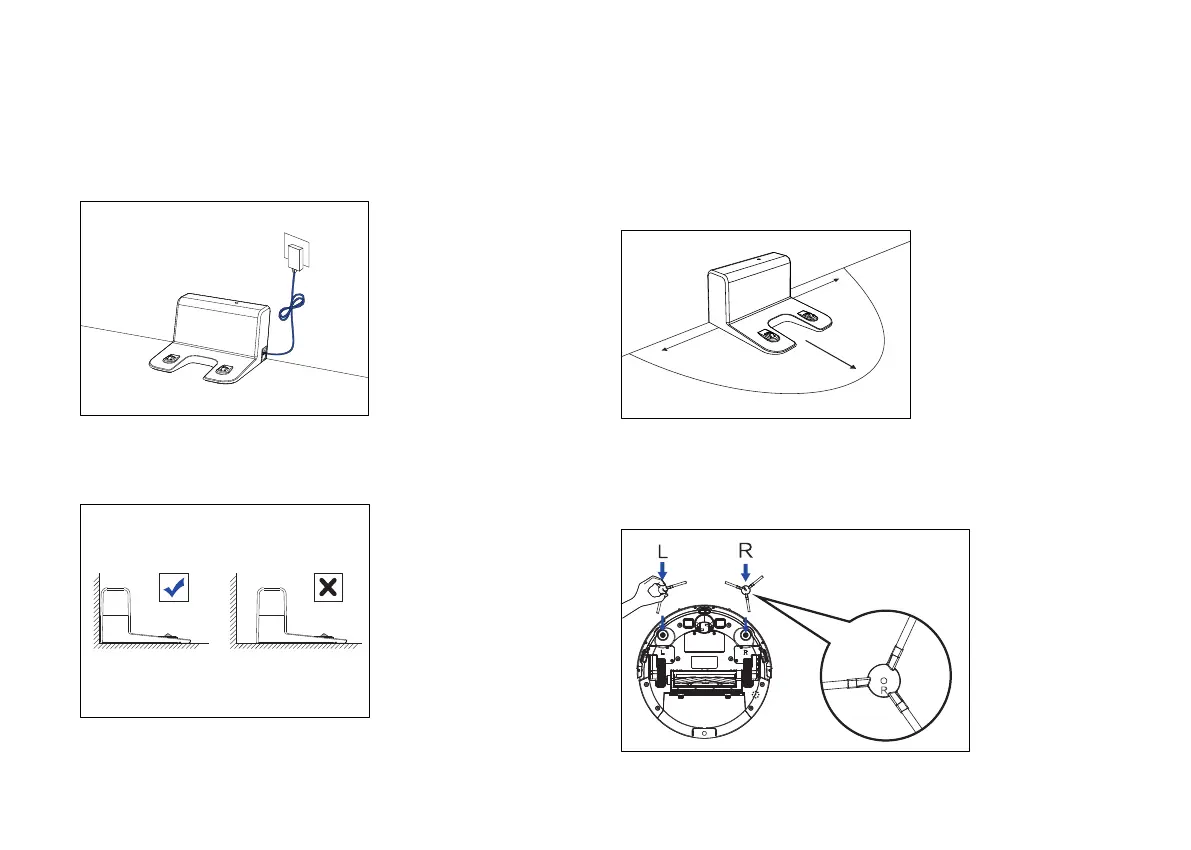 L R

L R

R