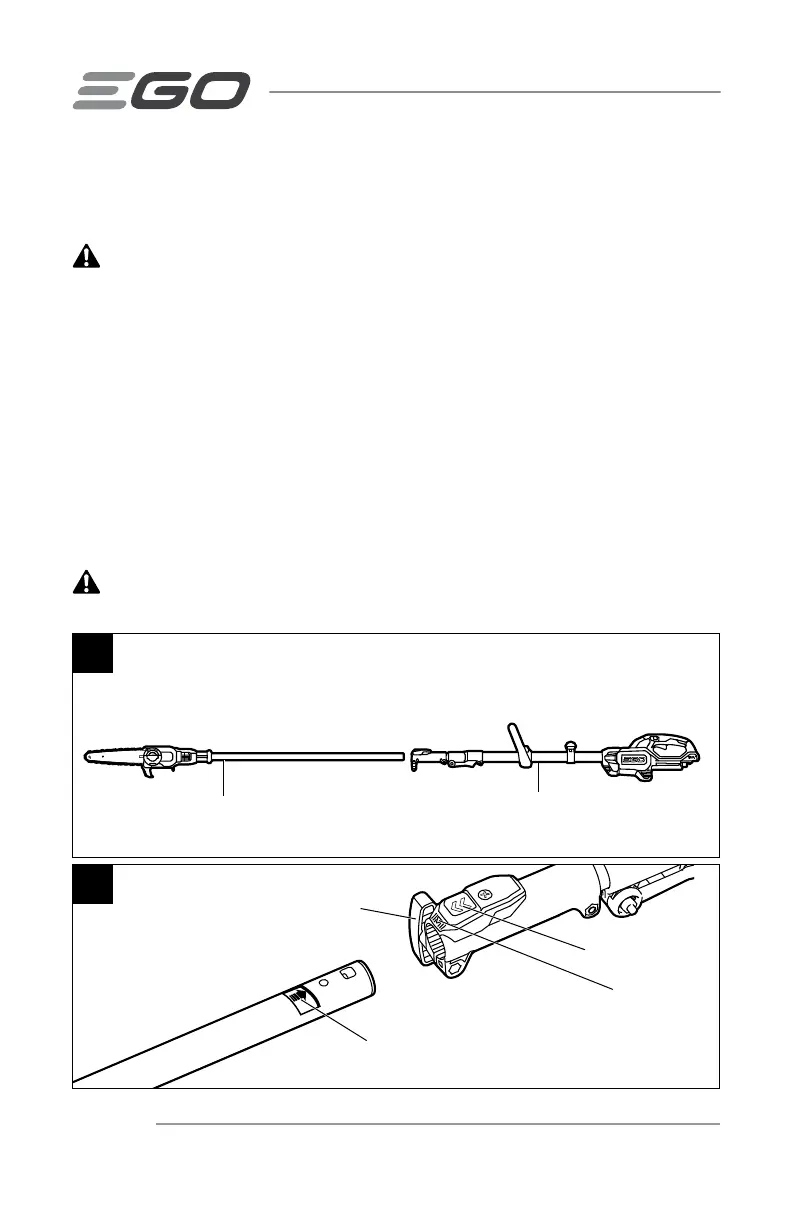 EGO