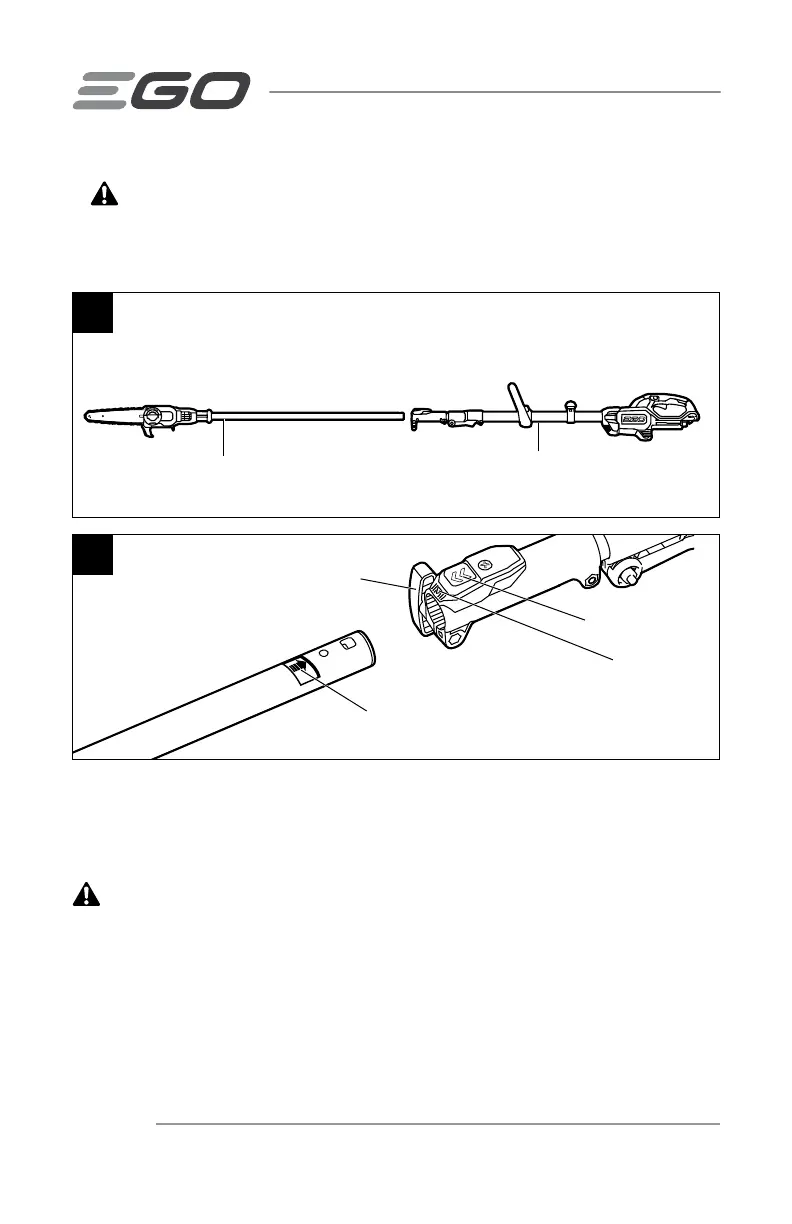 EGO