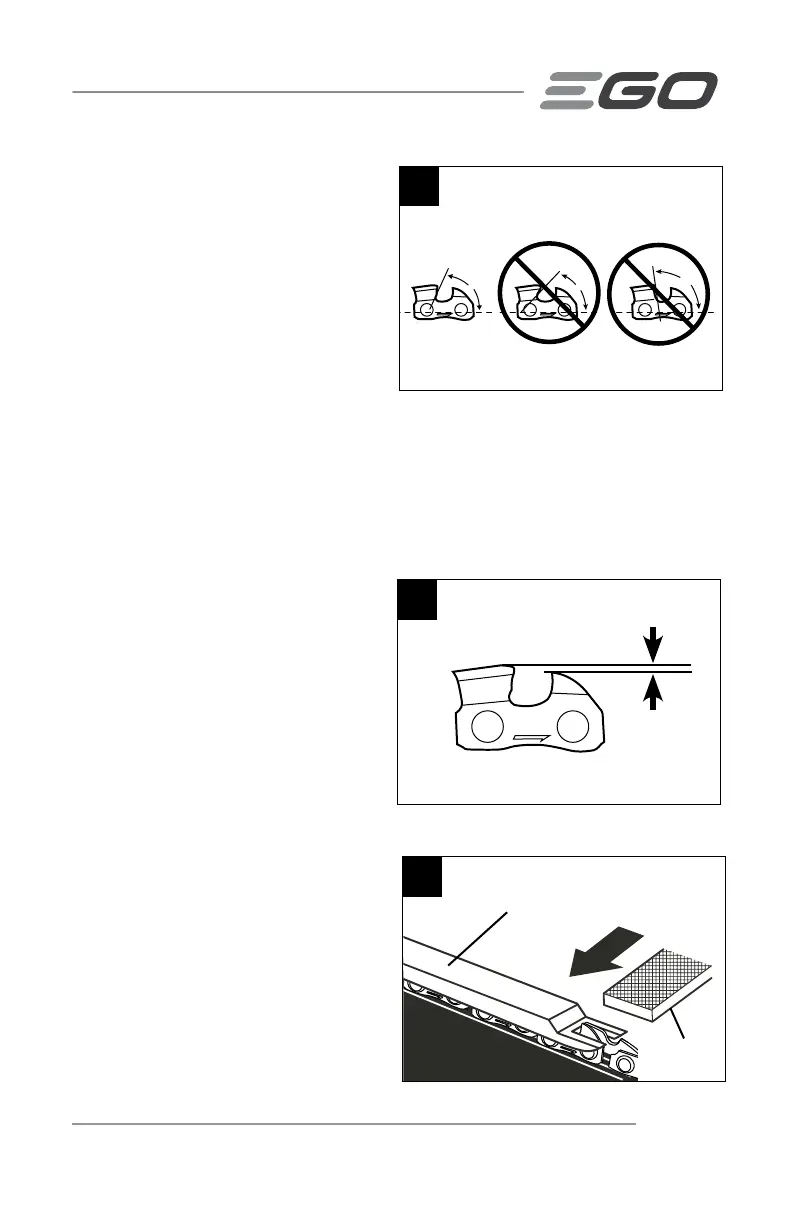 EGO