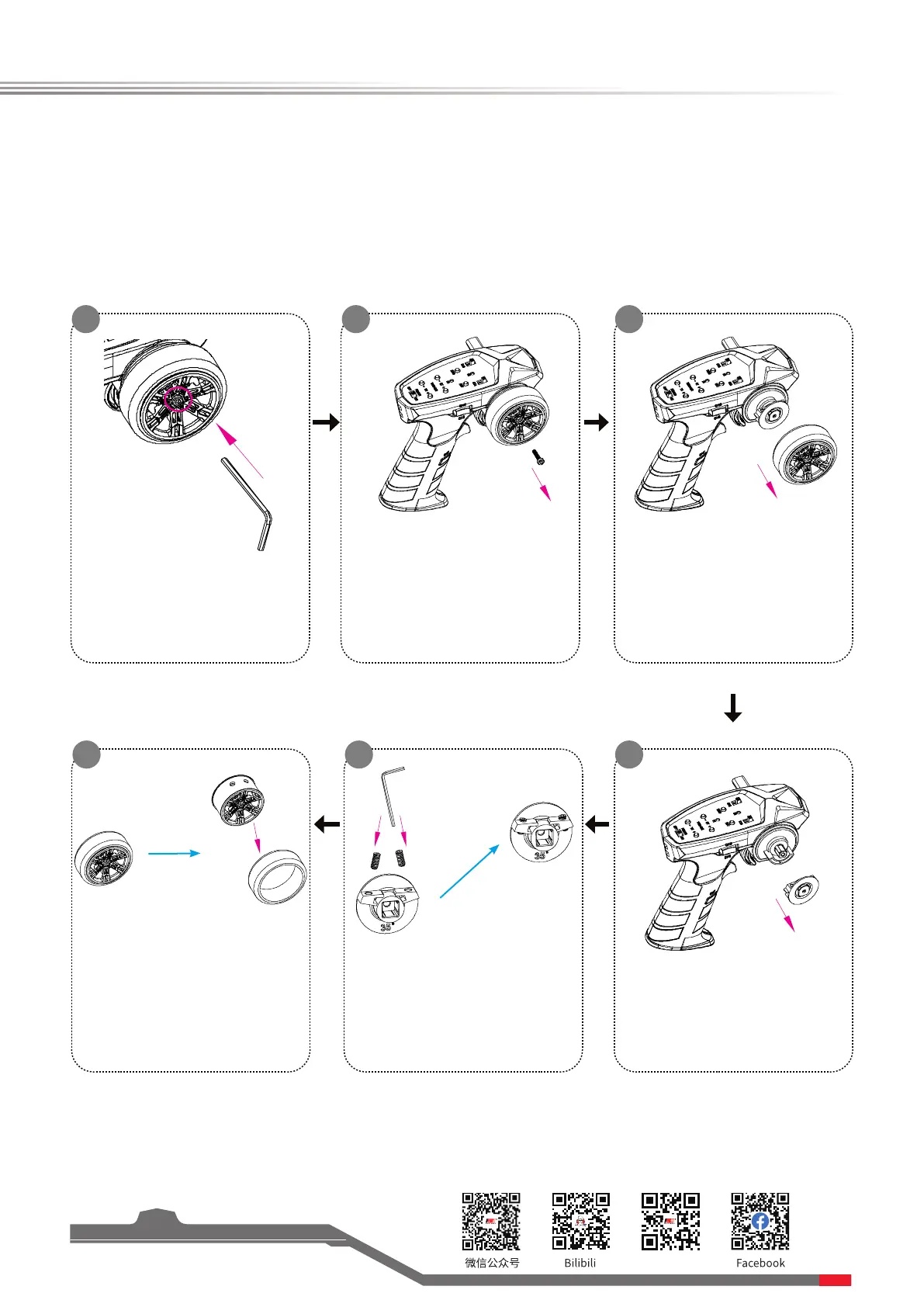 35°

35°

微信公众号

Bilibili

Facebook