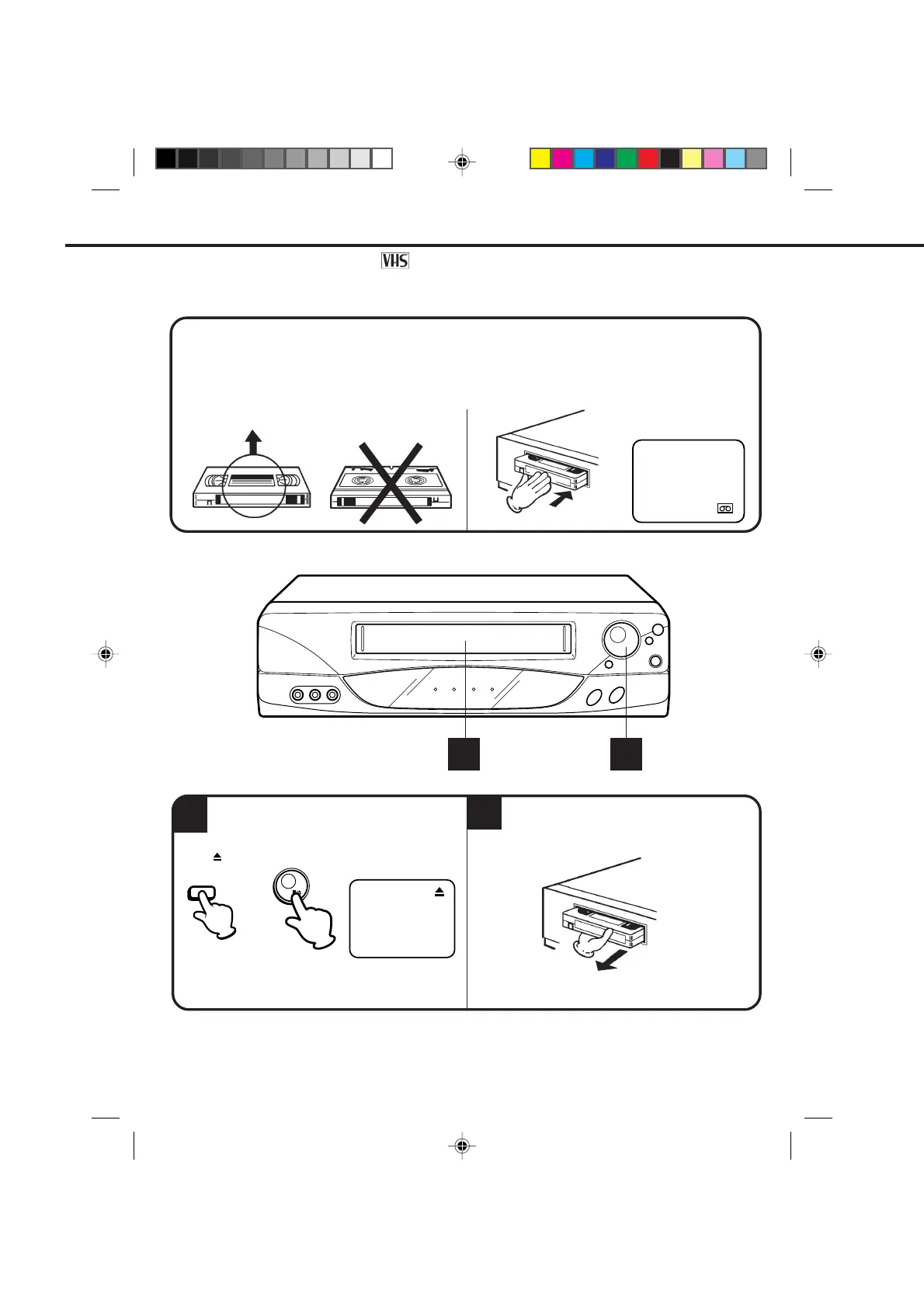 VHS