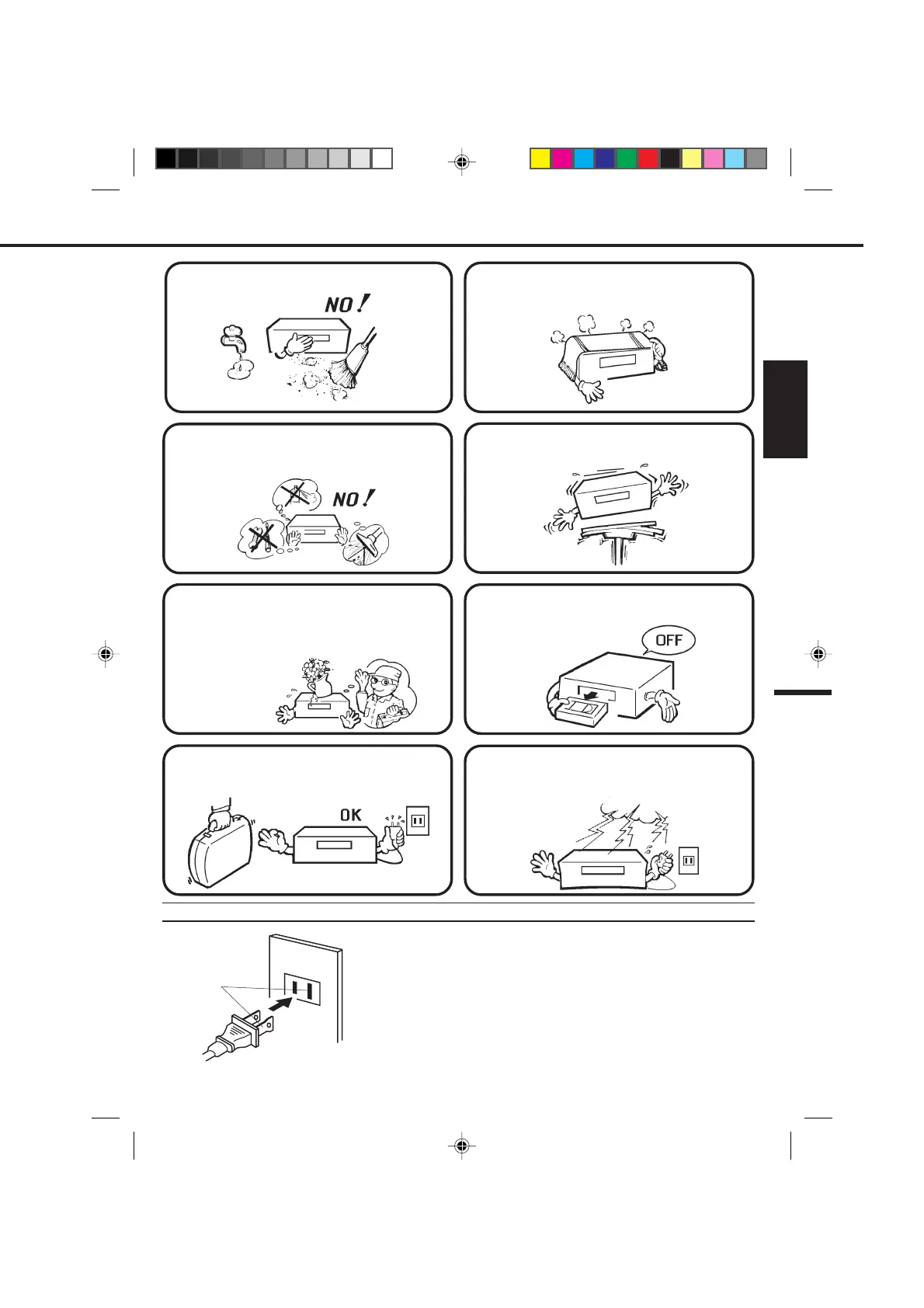 NO!

NO!

OFF

OK