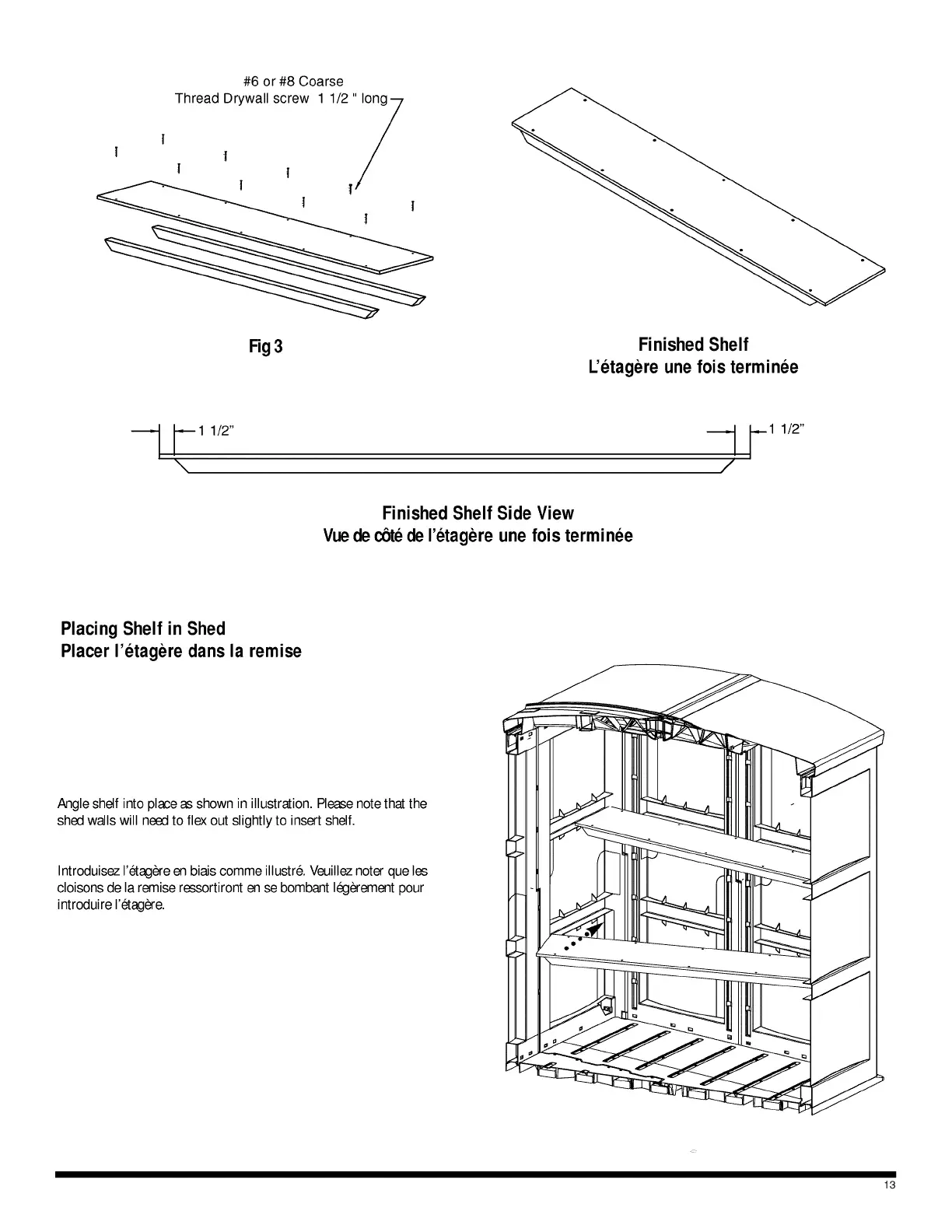 #6 or #8 Coarse
Thread Drywall screw 1 1/2 " long

Fig 3

Finished Shelf
L'étagère une fois terminée

1 1/2"

1 1/2"

Finished Shelf Side View
Vue de côté de l'étagère une fois terminée

Placing Shelf in Shed
Placer l'étagère dans la remise

Angle shelf into place as shown in illustration. Please note that the shed walls will need to flex out slightly to insert shelf.

Introduisez l'étagère en biais comme illustré. Veuillez noter que les cloisons de la remise ressortiront en se bombant légèrement pour introduire l'étagère.

13