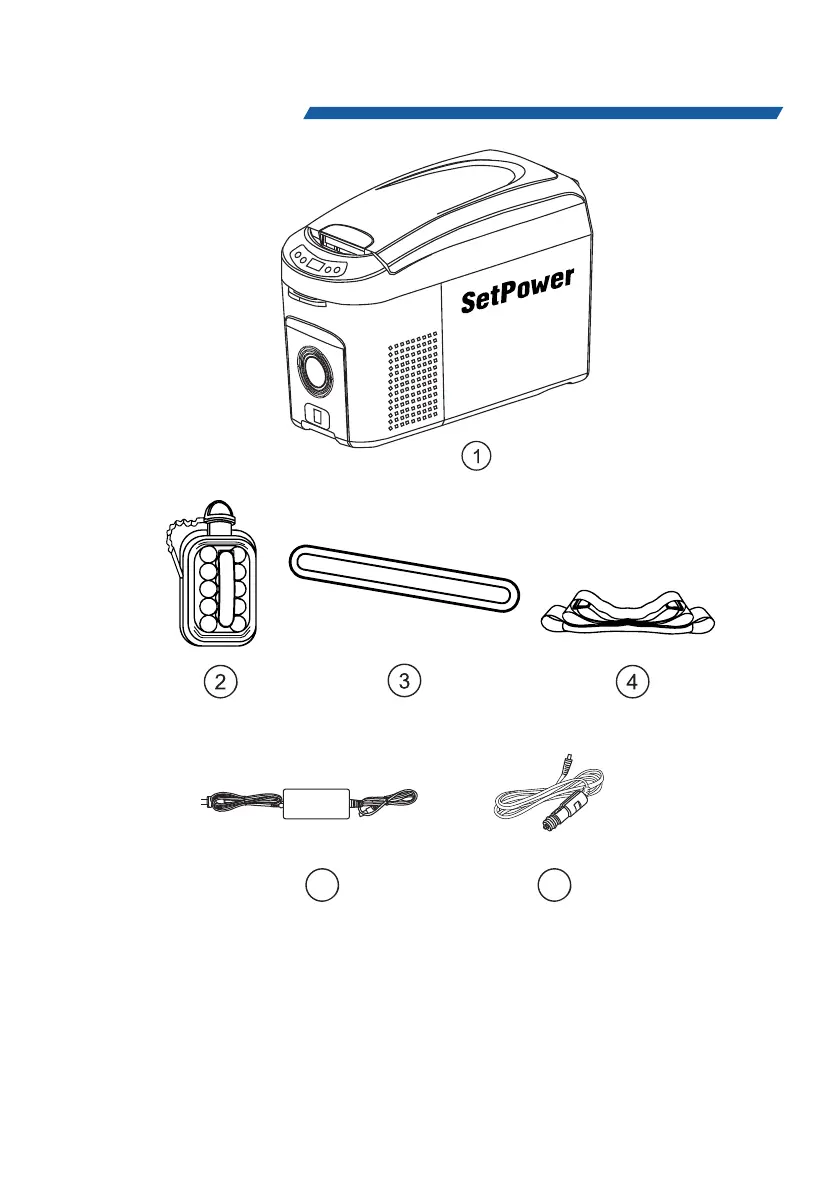 SetPower

1

2

3

4