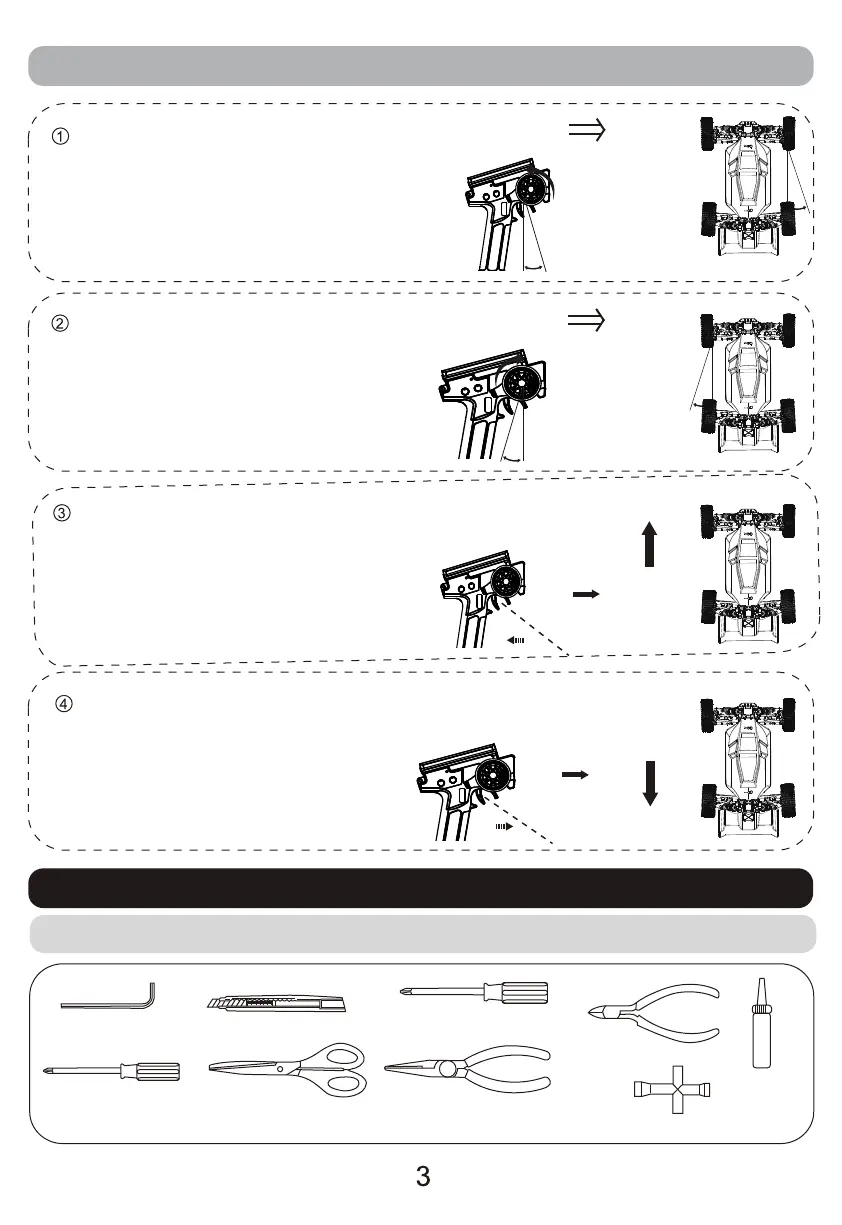 ①

②

③

④

3