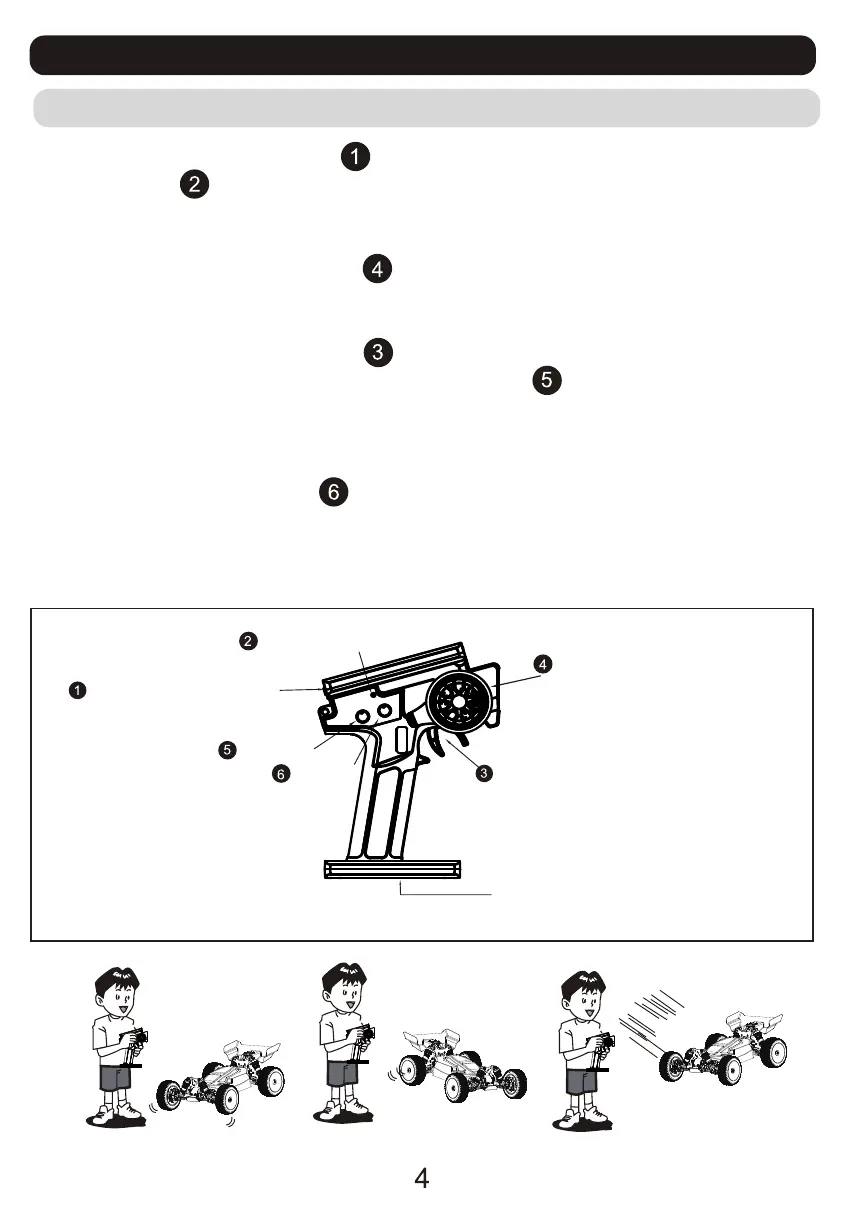 1
2
4
3
5
6

2
4
1
5
6
3

4