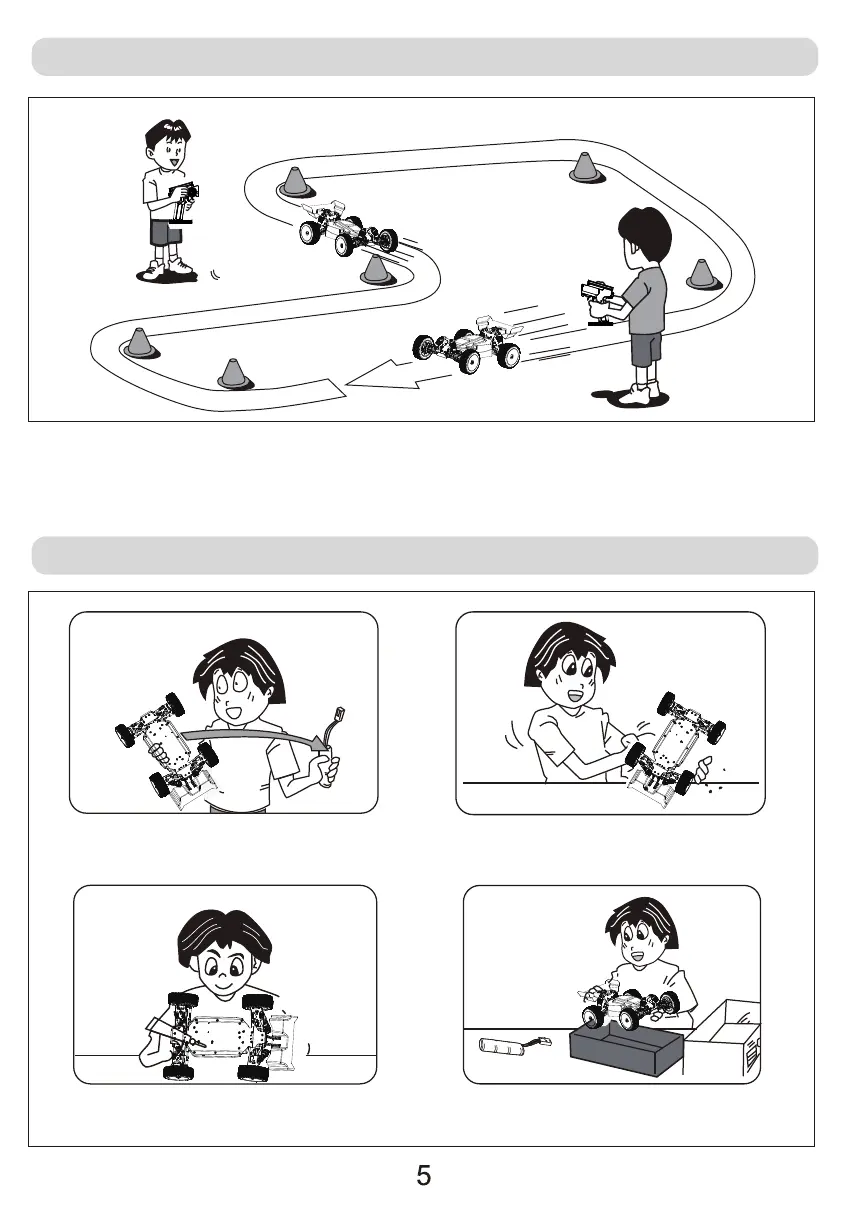 5