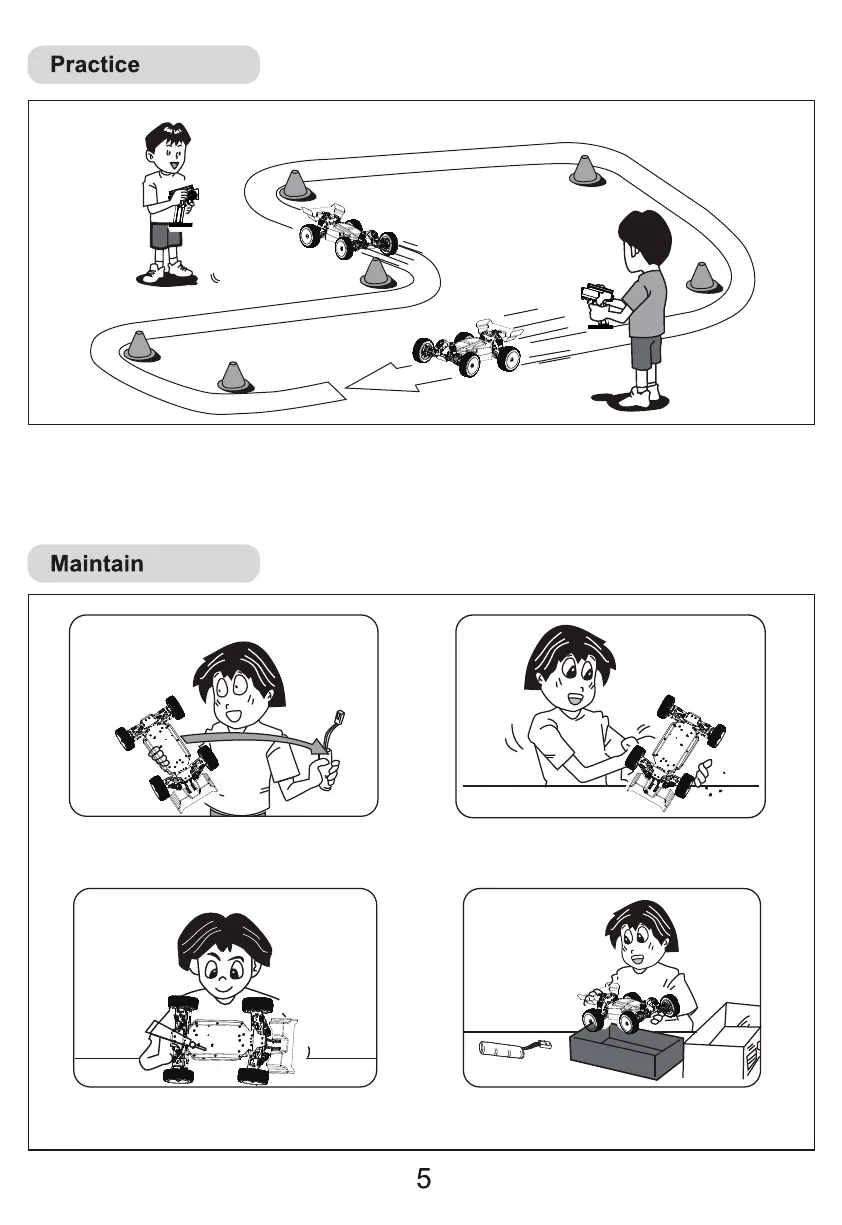 Practice

Maintain

5