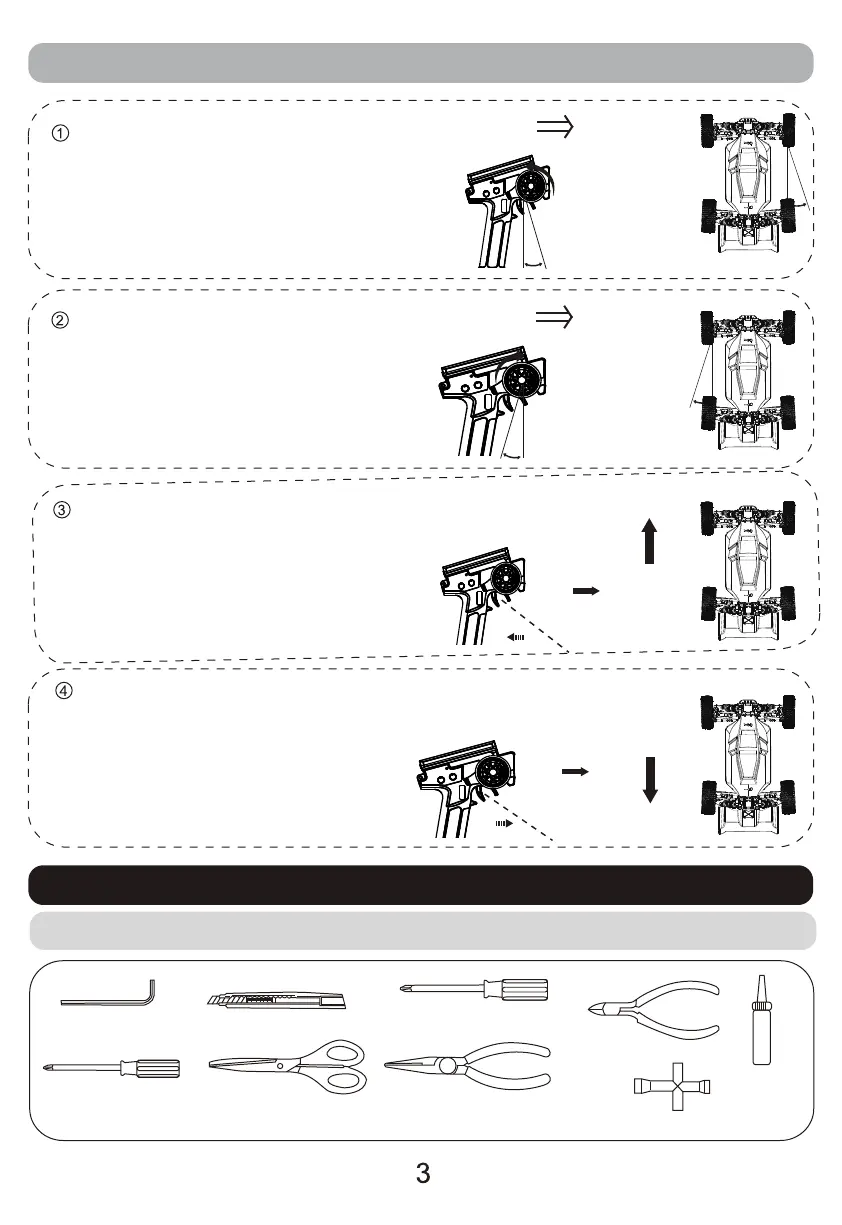 ①

②

③

④

3