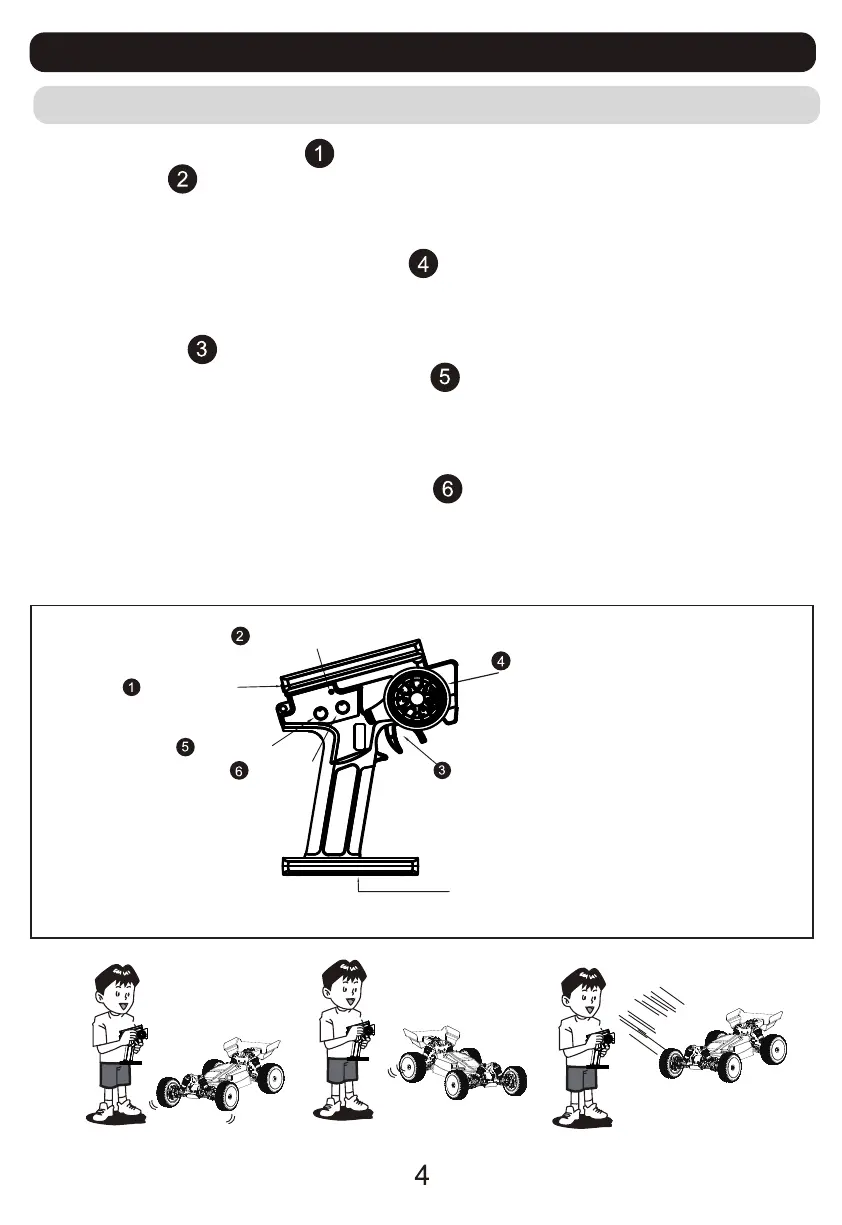 1
2
4
3
5
6

2
4
1
5
6
3

4