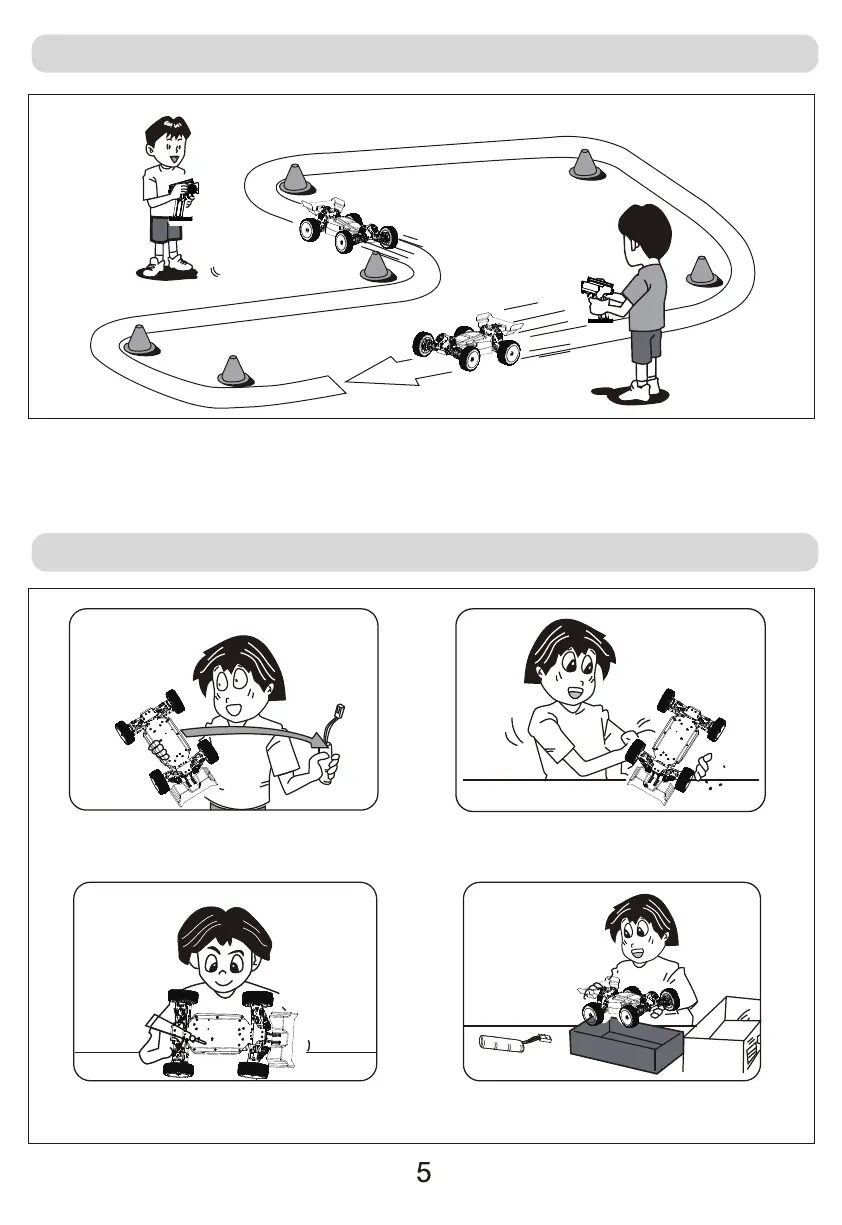 5