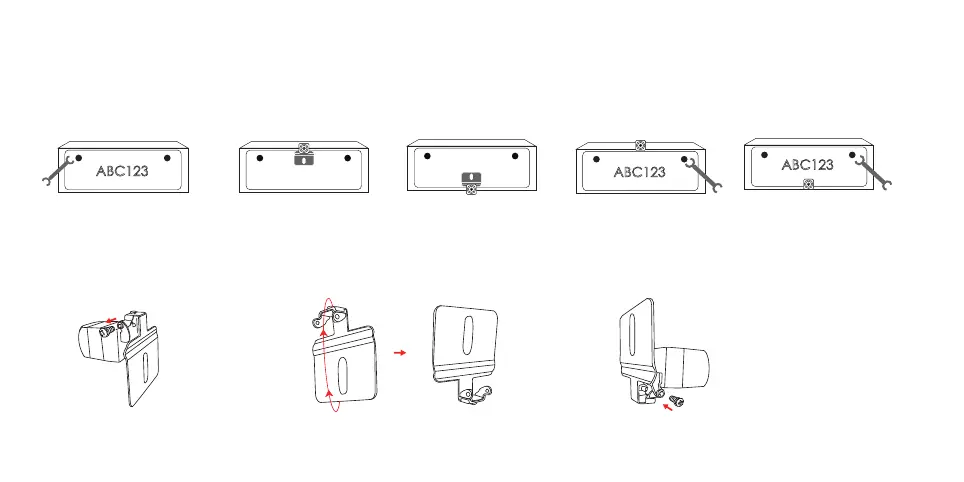 ABC123

ABC123

ABC123