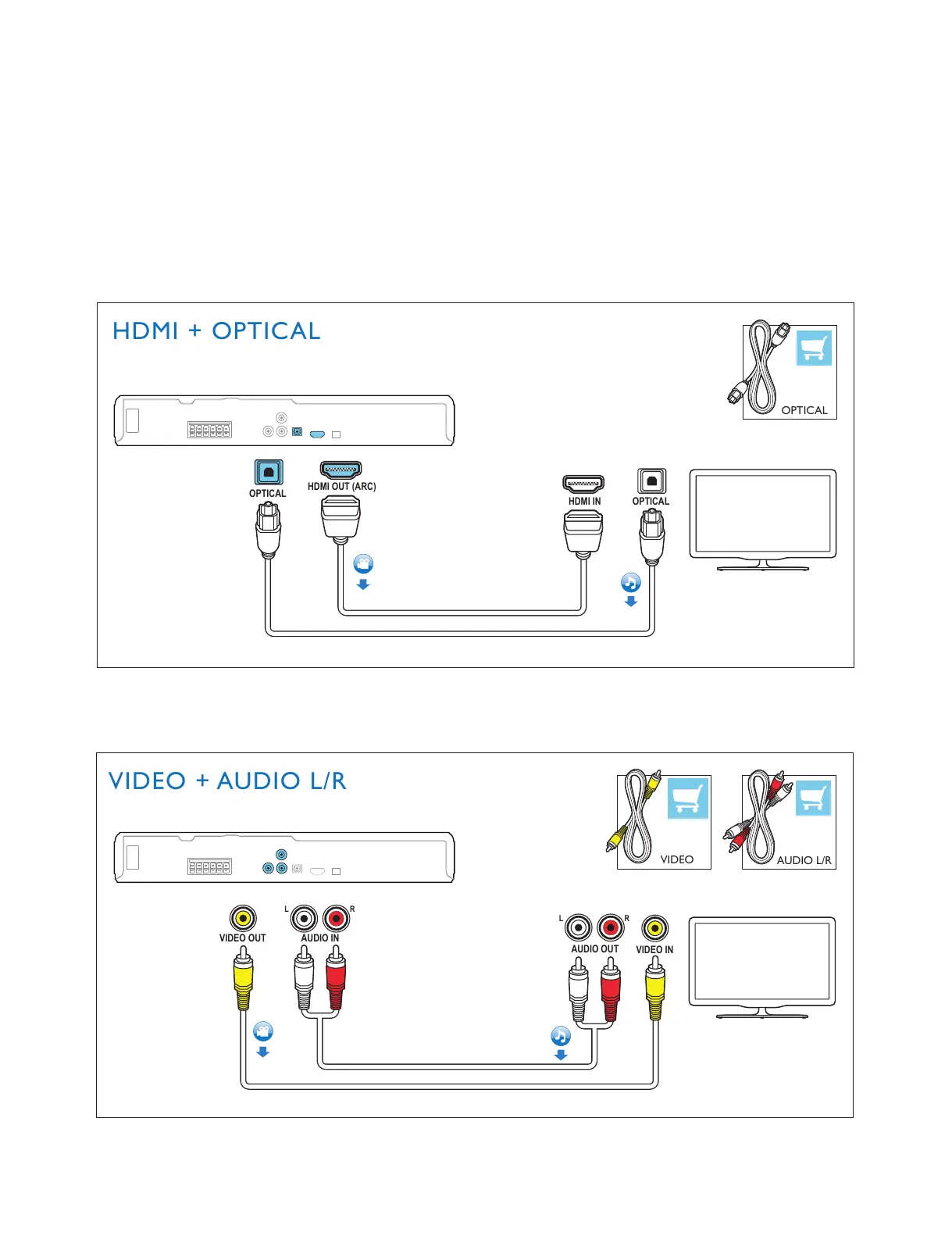 HDMI + OPTICAL

OPTICAL

OPTICAL

HDMI OUT (ARC)

HDMI IN

OPTICAL

VIDEO + AUDIO L/R

VIDEO

AUDIO L/R

VIDEO OUT

L

R

AUDIO IN

L

R

AUDIO OUT

VIDEO IN