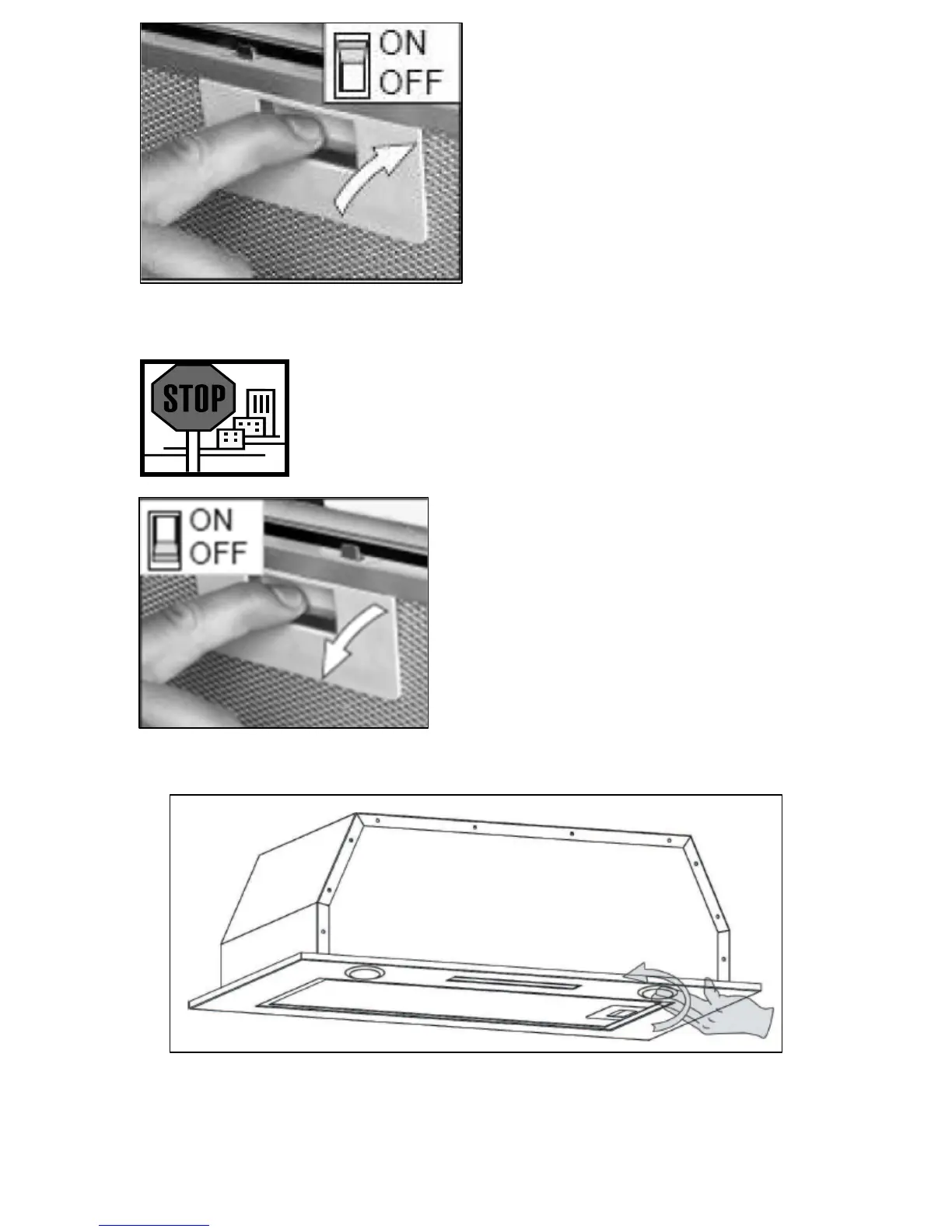 ON
OFF

STOP

ON
OFF