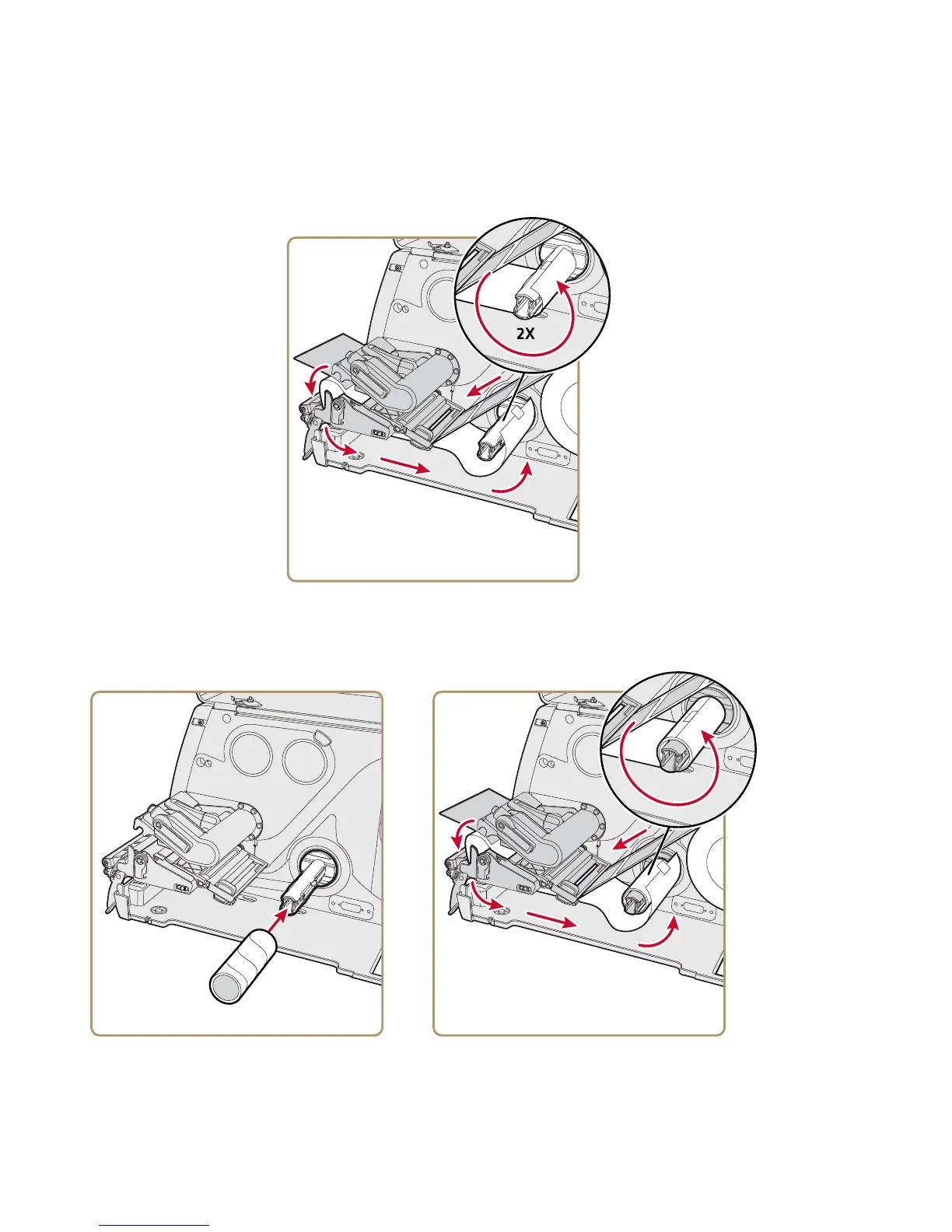 2X